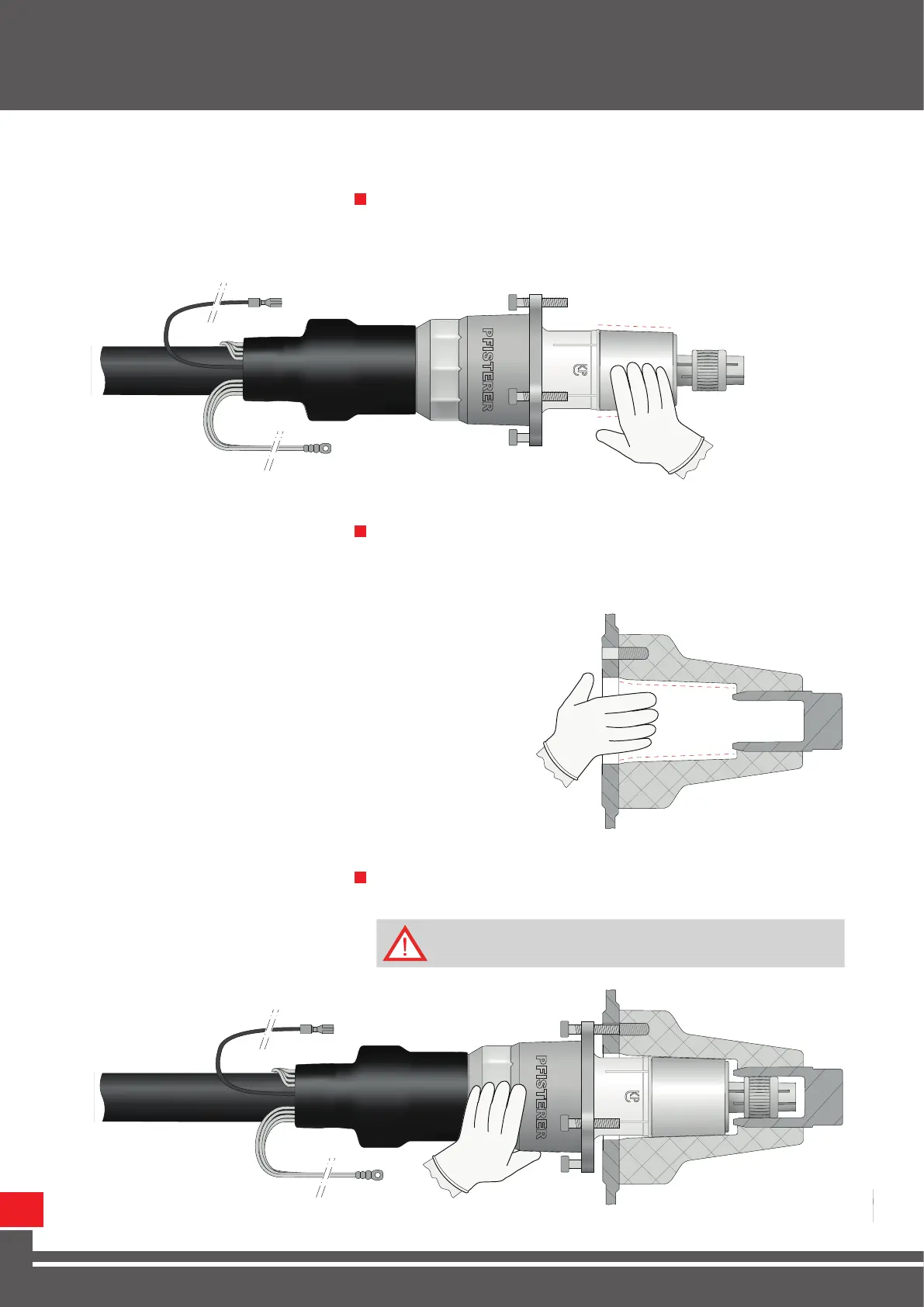 PFISTERER

PFISTERER