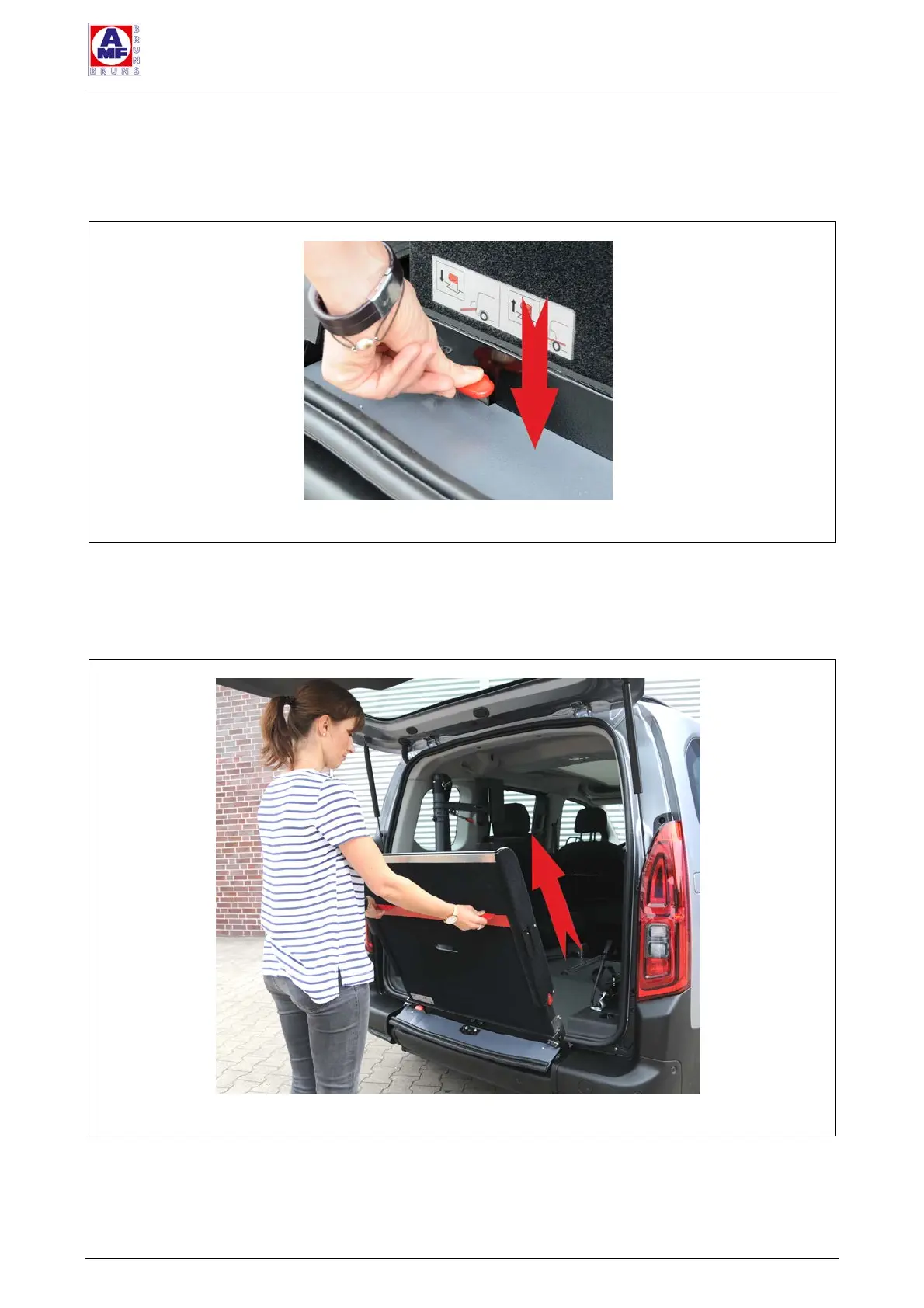 AMF
BRUNS
BRUNS