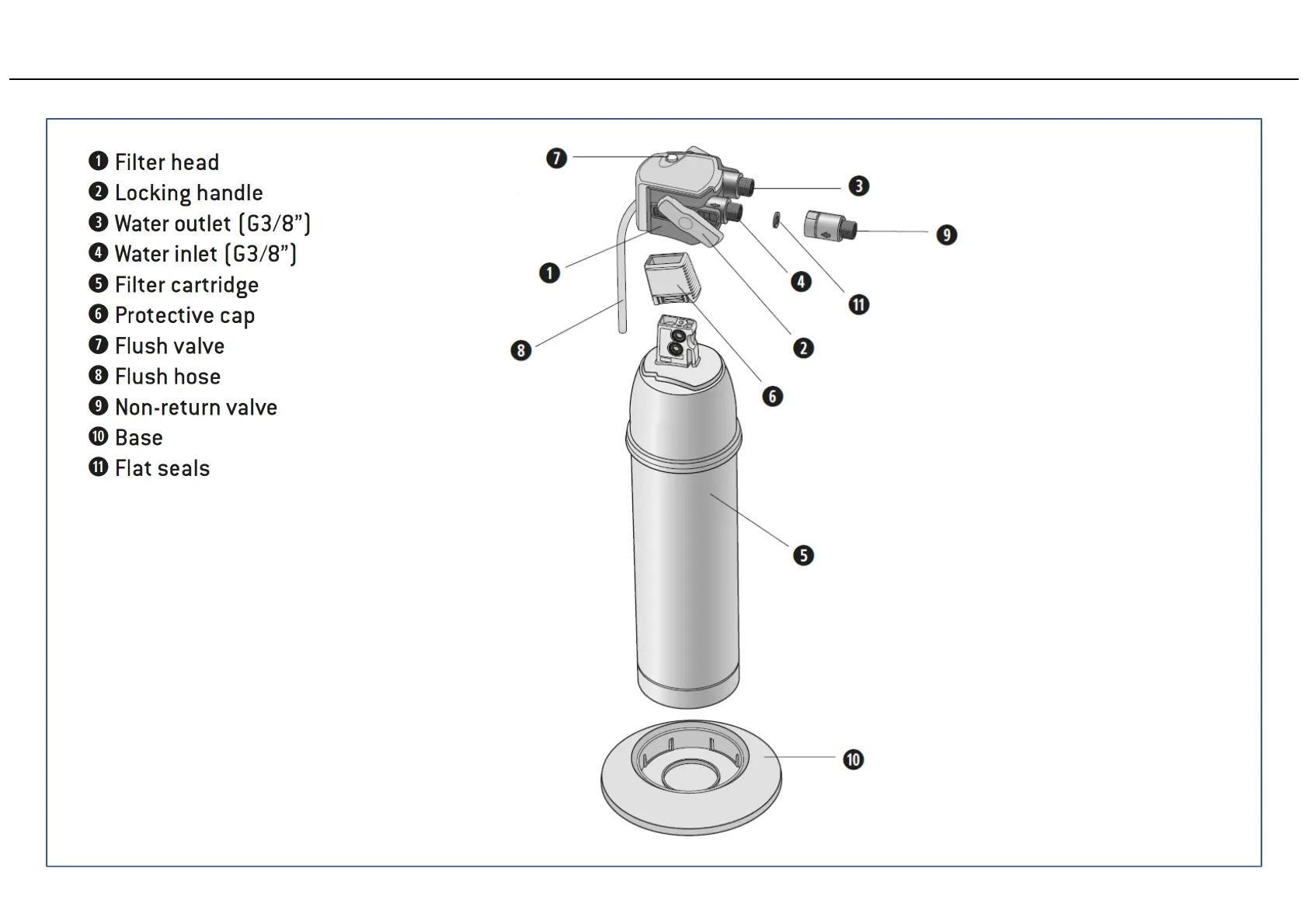 ❶ Filter head
❷ Locking handle
❸ Water outlet (G3/8”)
❹ Water inlet (G3/8”)
❺ Filter cartridge
❻ Protective cap
❼ Flush valve
❽ Flush hose
❾ Non-return valve
❿ Base
⓫ Flat seals

❼
❸
❾
❶
❹
⓫
❽
❷
❻
❺
❿