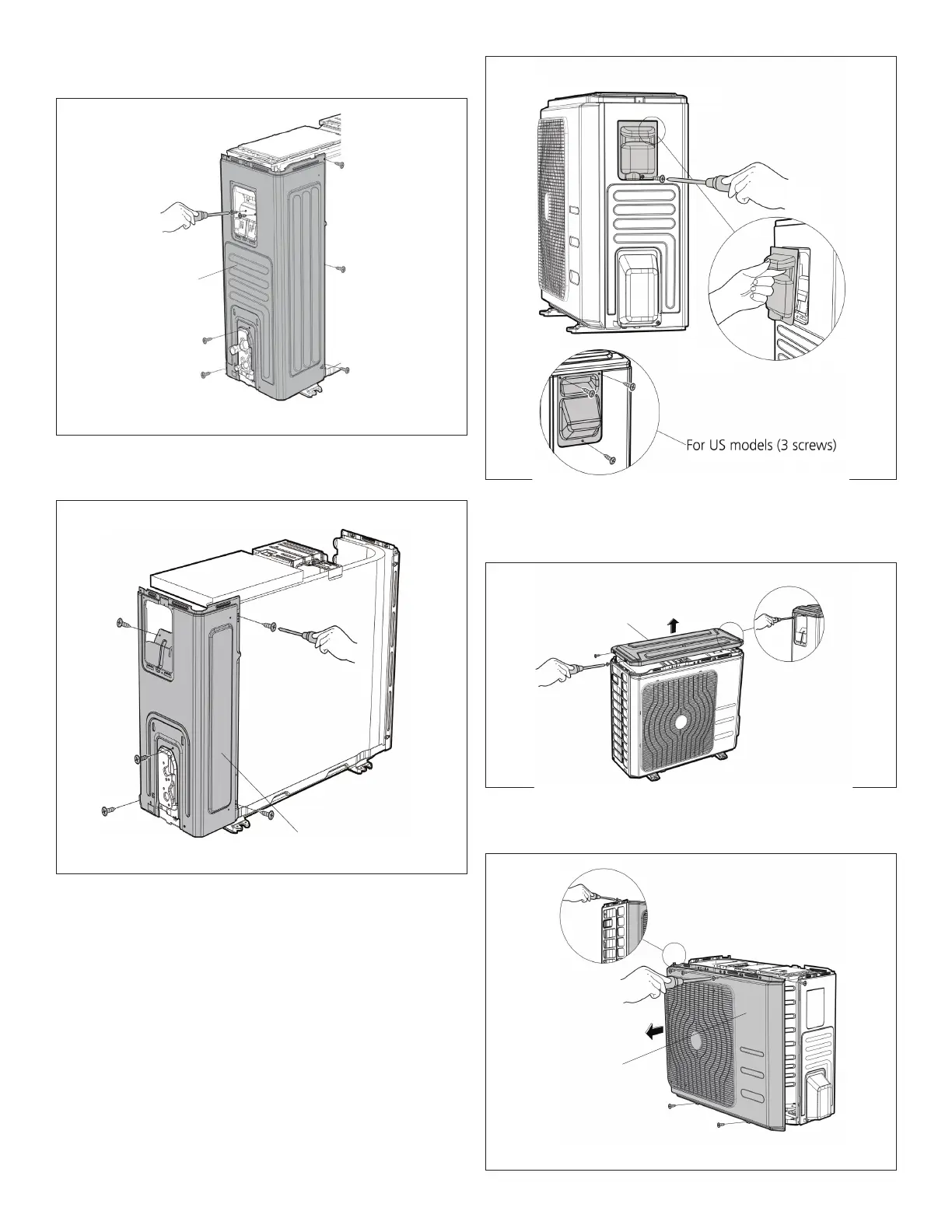 For US models (3 screws)