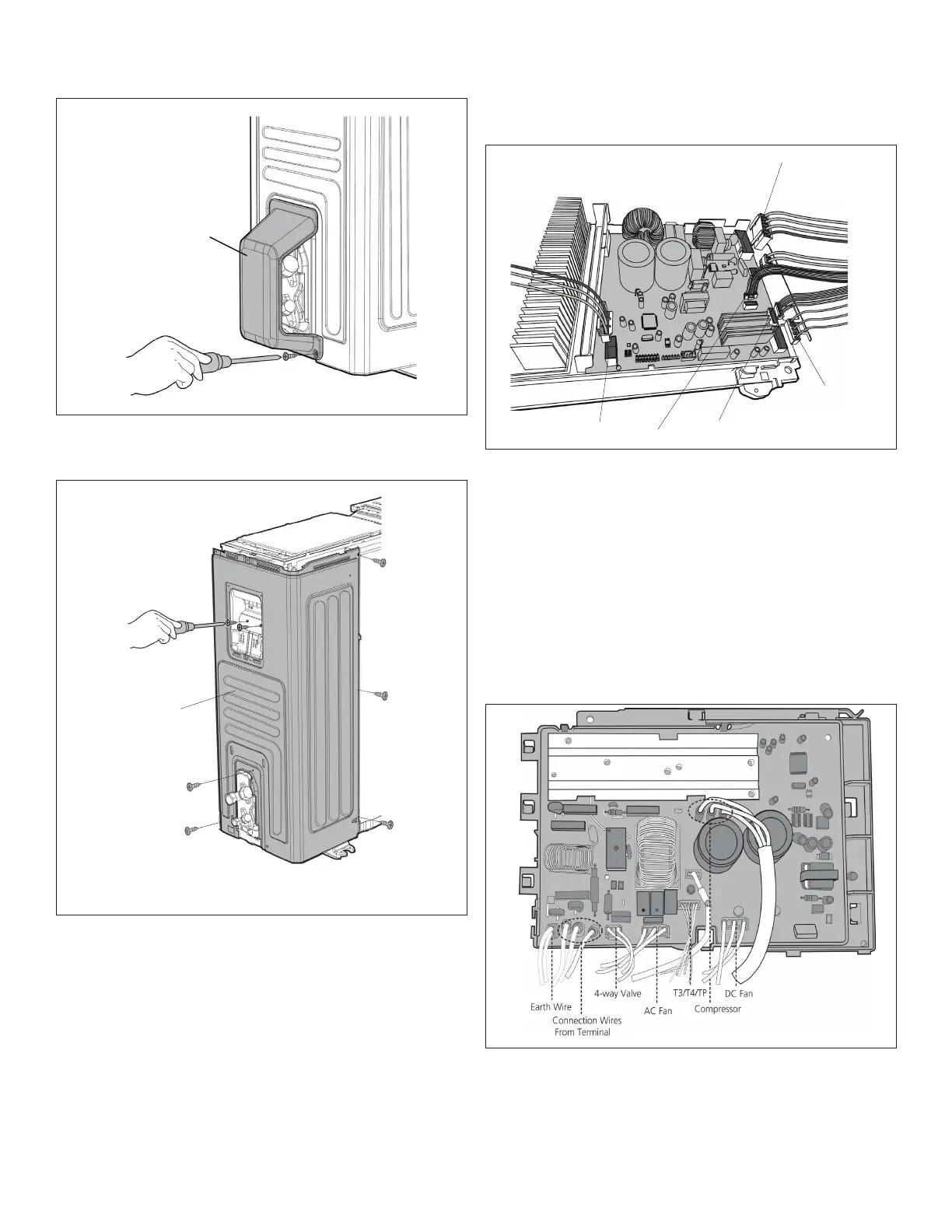 Earth Wire
Connection Wires From Terminal
4-way Valve
AC Fan
T3/T4/TP
Compressor
DC Fan