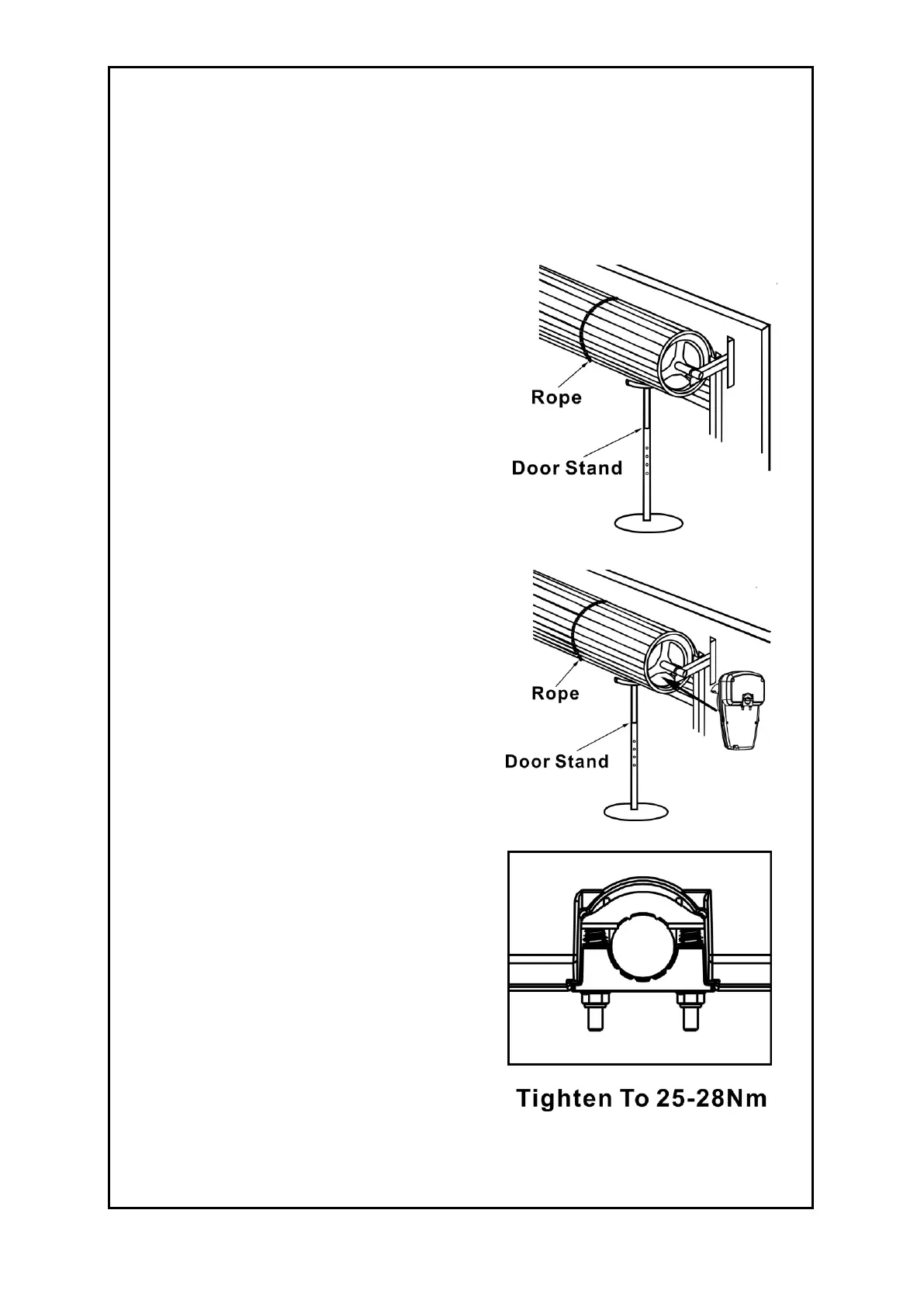 Rope

Door Stand

Rope

Door Stand

Tighten To 25-28Nm