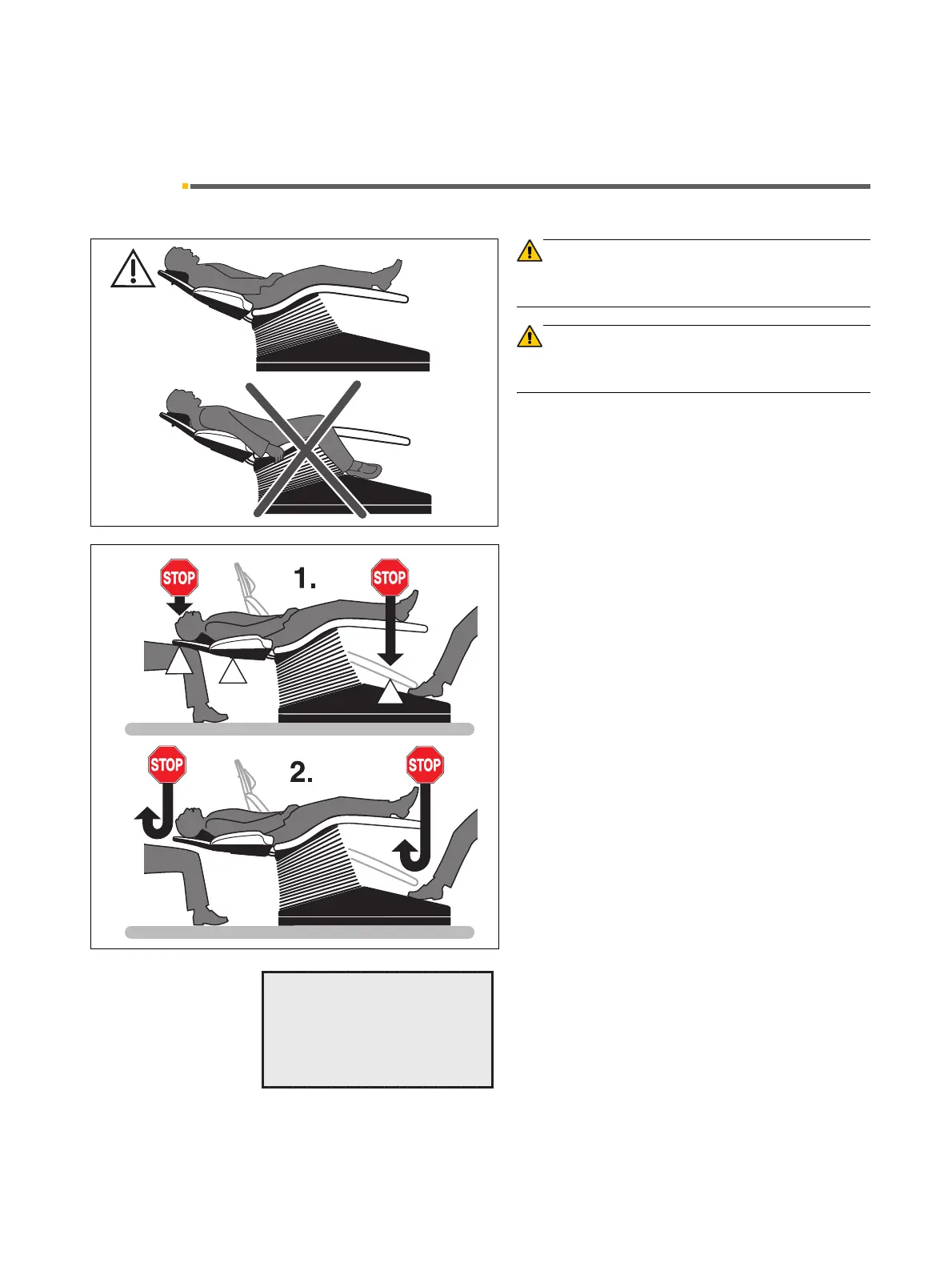 STOP

1.

STOP

STOP

2.

STOP