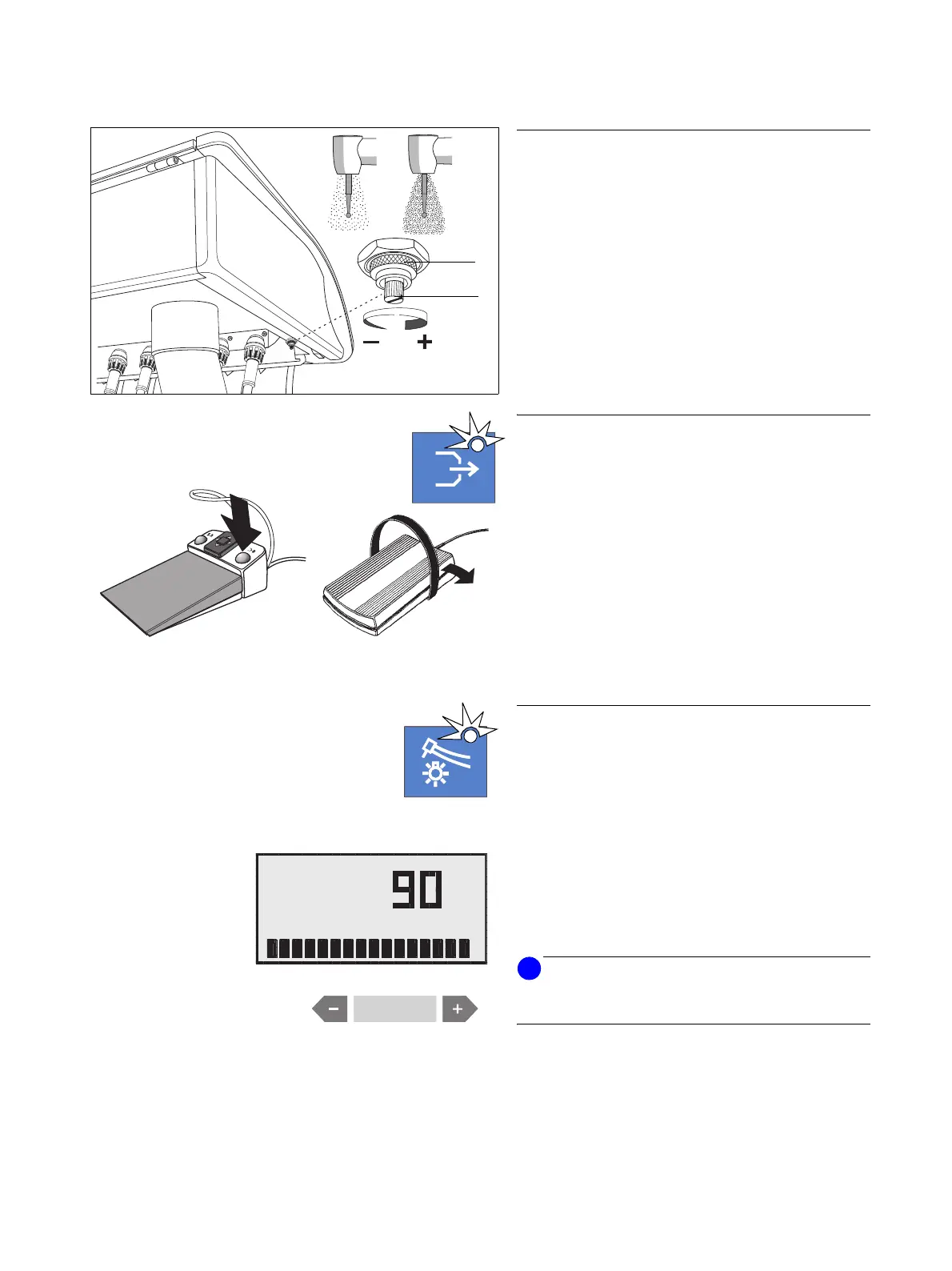 −    +

90

−    +