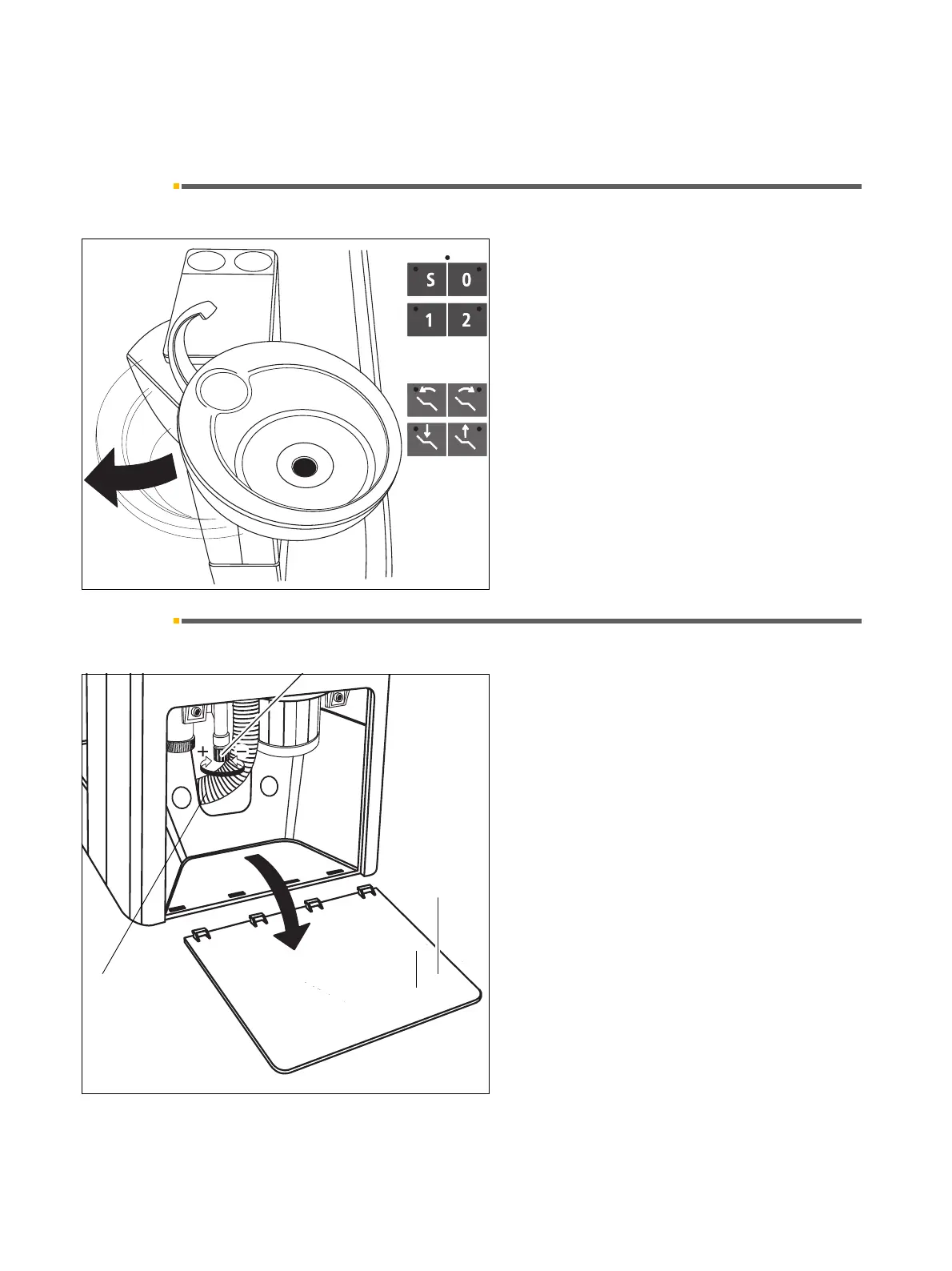 S 0
1 2

+ −