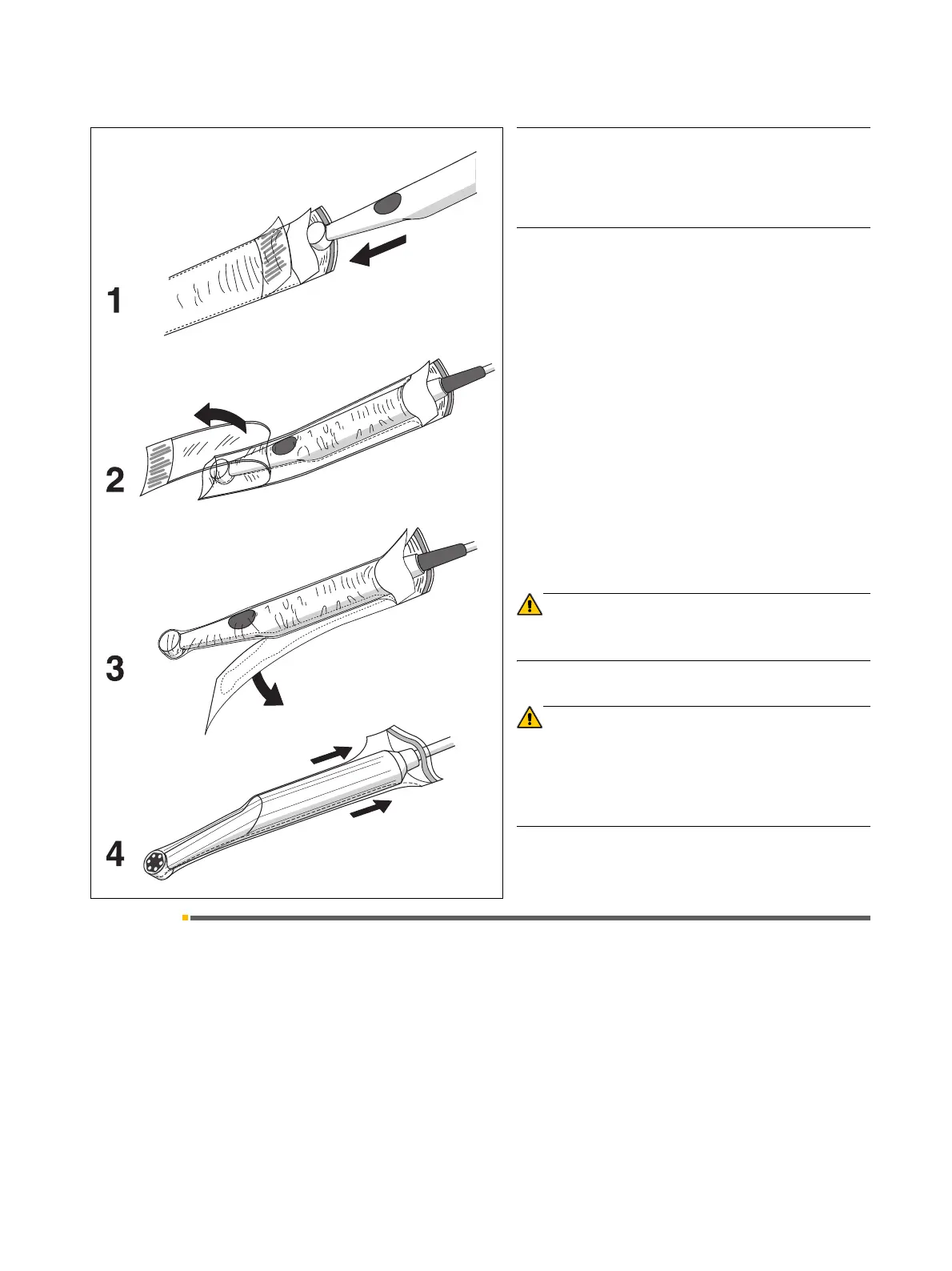 1

2

3

4