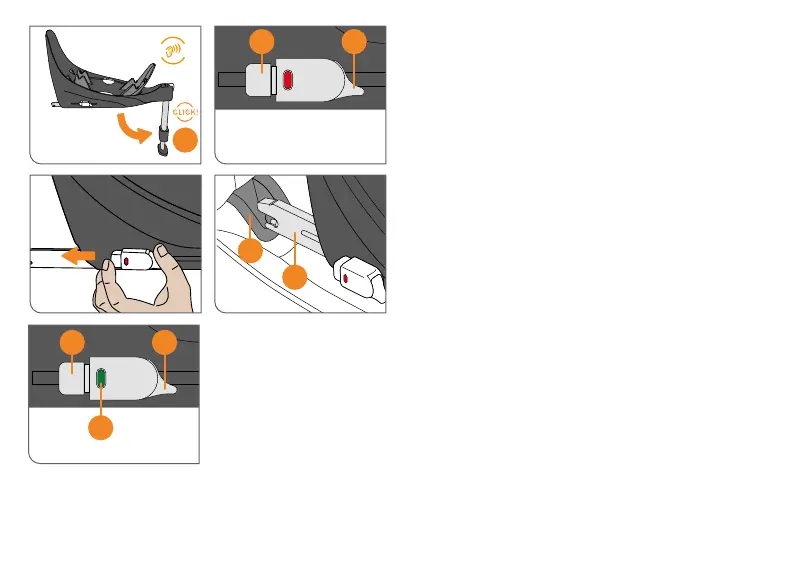 CLICK!