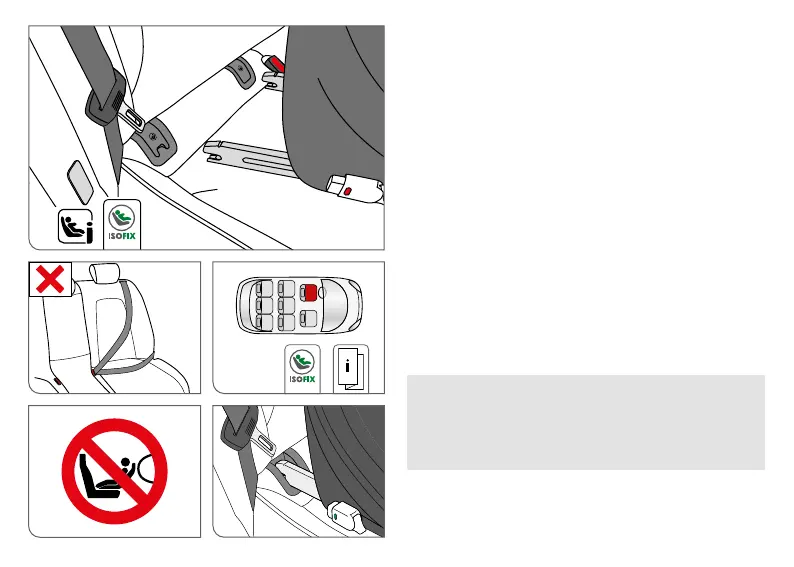 ISOFIX

ISOFIX

i