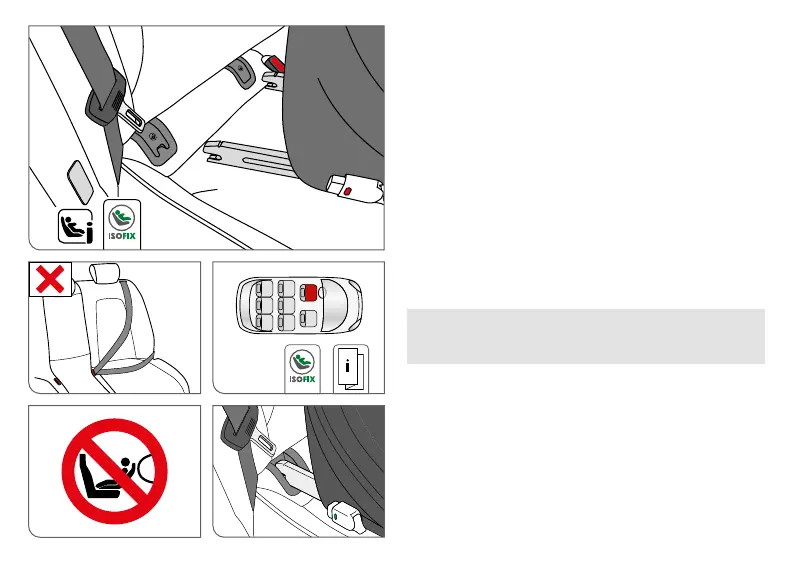 ISOFIX

ISOFIX

i