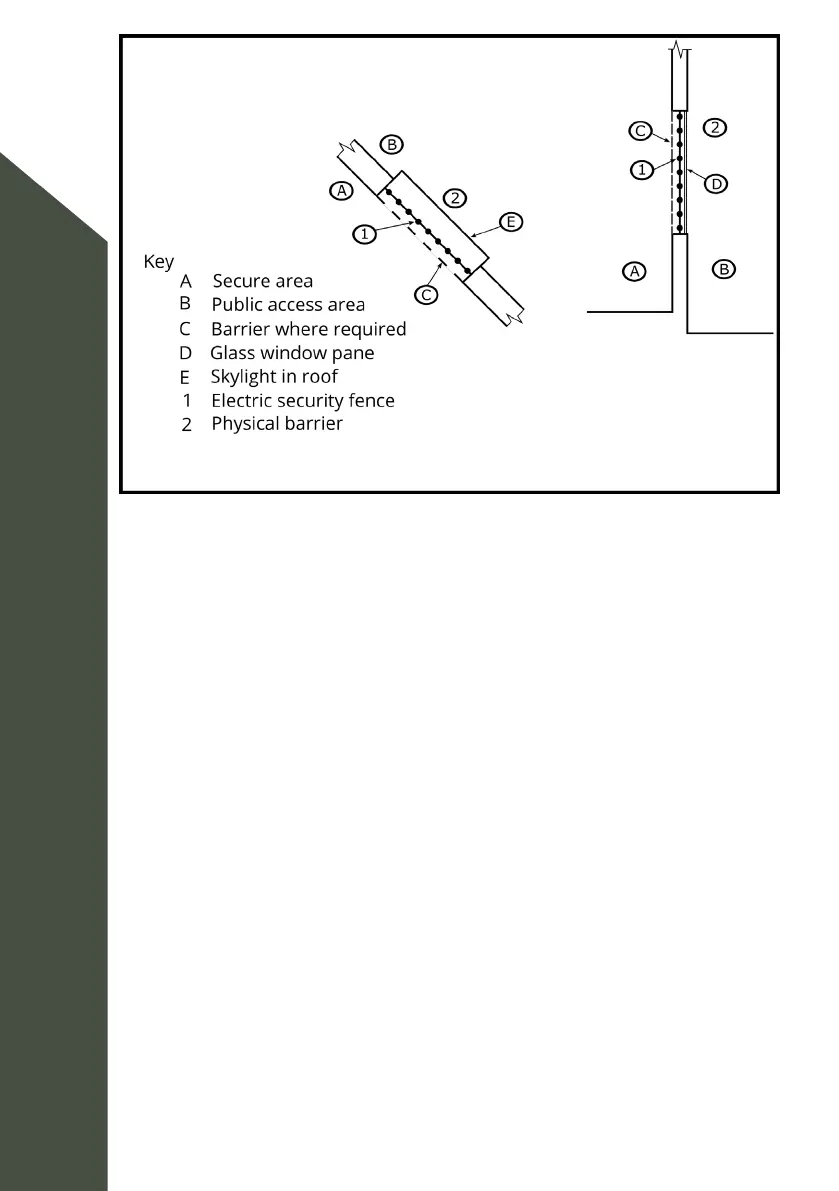 B
A
2
E
1
C

C
2
1
D
A
B

Key
A Secure area
B Public access area
C Barrier where required
D Glass window pane
E Skylight in roof
1 Electric security fence
2 Physical barrier