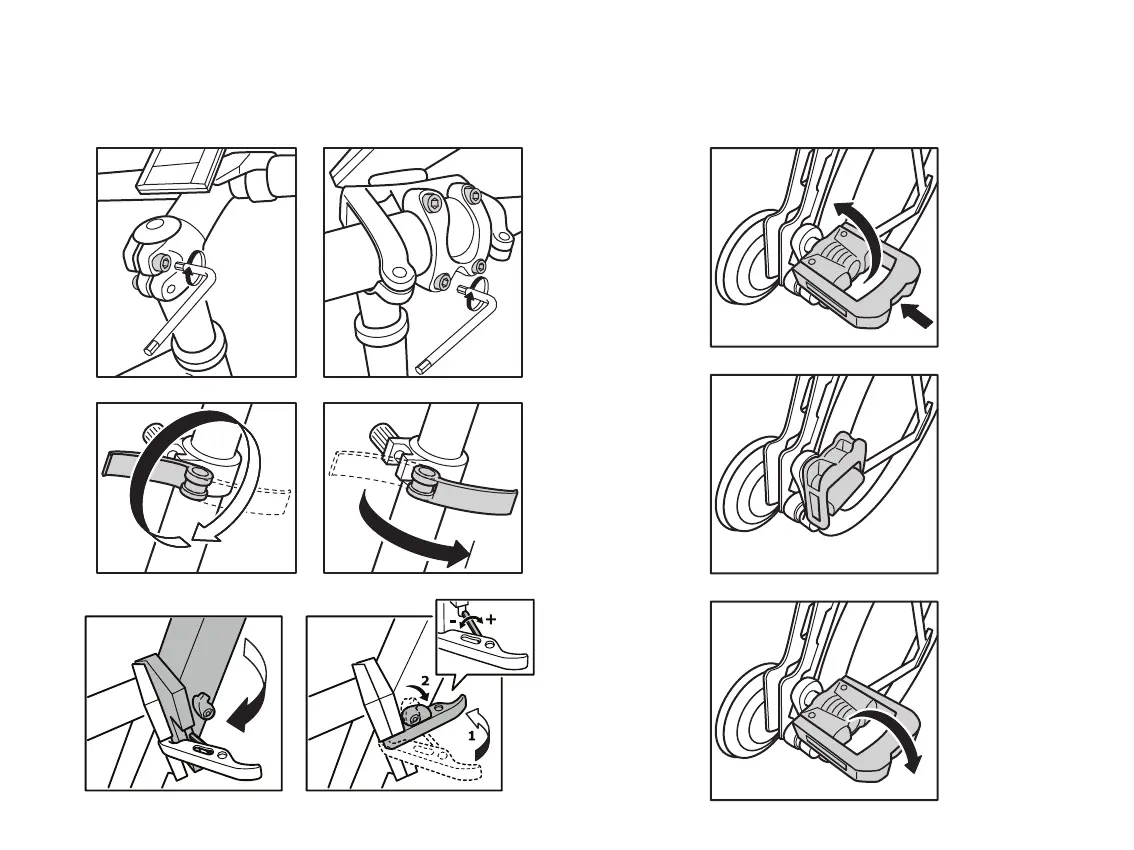 - +
2
1