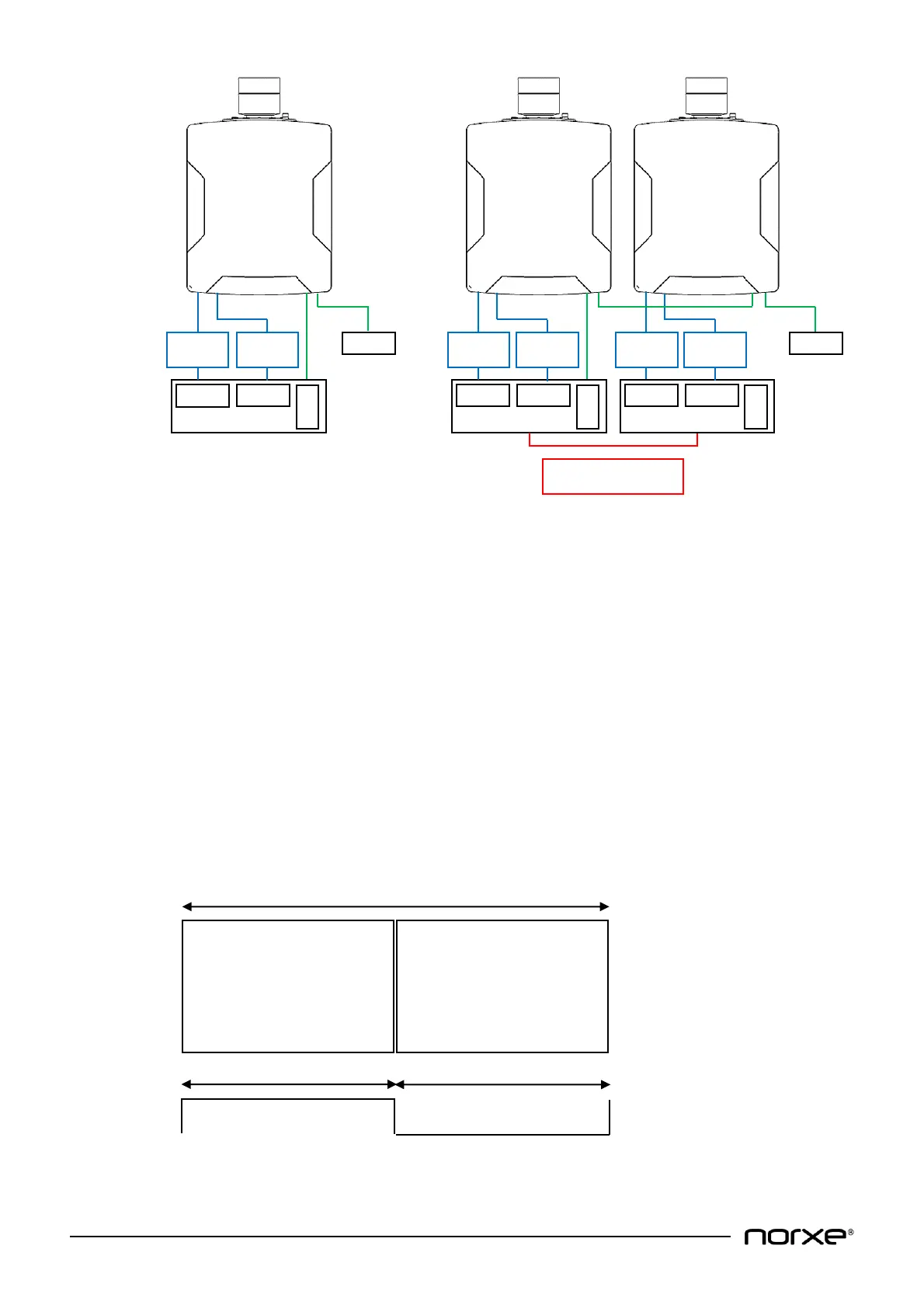 norxe®