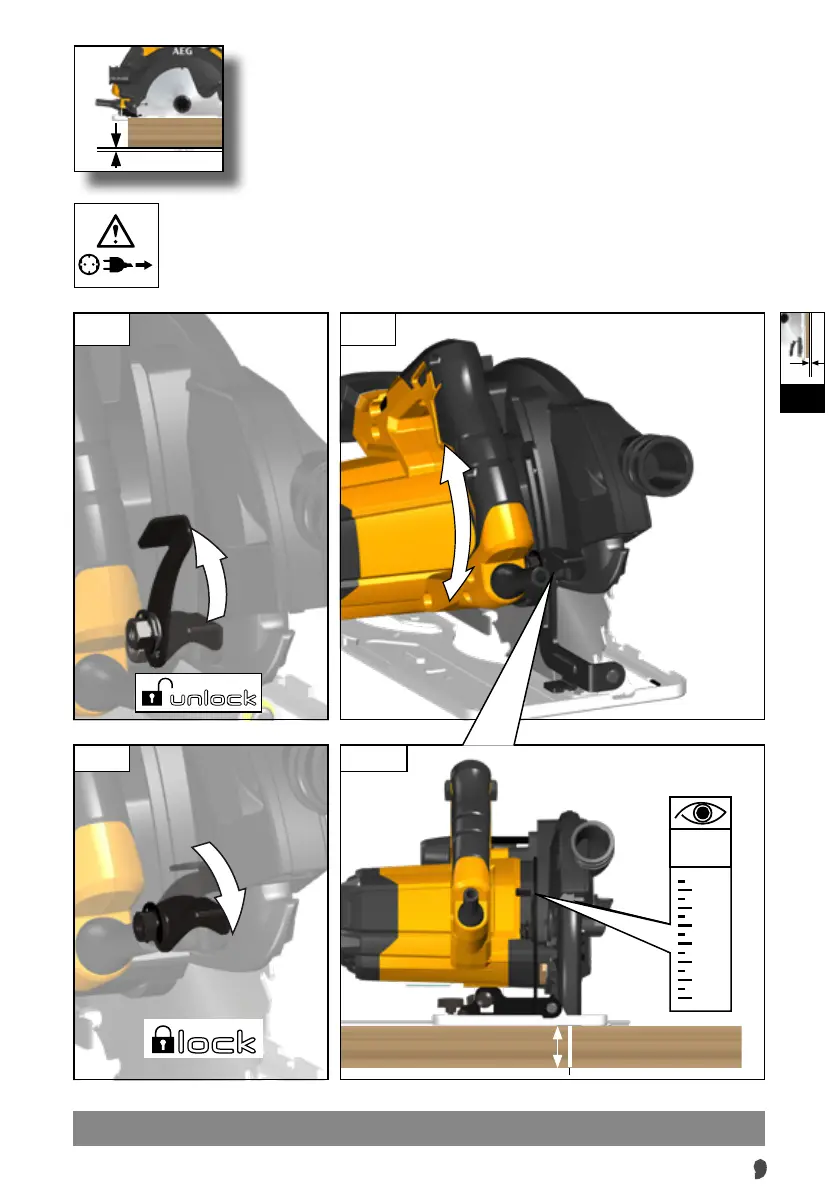 AEG

unlock

lock

9