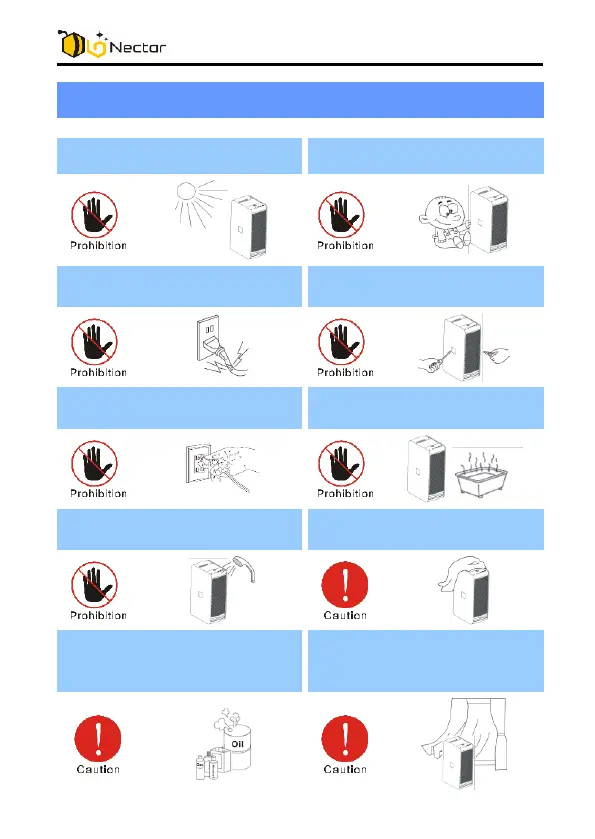 Nectar

Prohibition

Prohibition

Prohibition

Prohibition

Prohibition

Prohibition

Prohibition

Caution

Caution

Oil

Caution