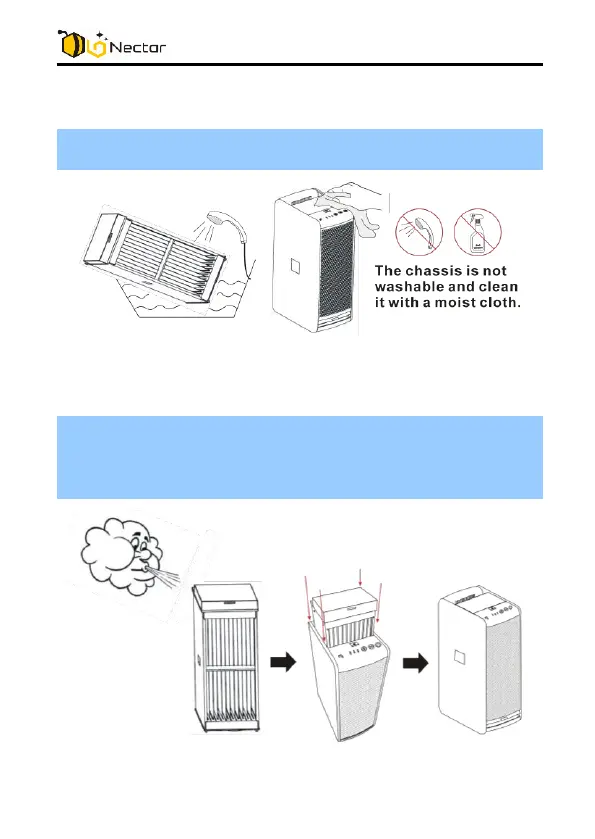 Nectar

The chassis is not washable and clean it with a moist cloth.