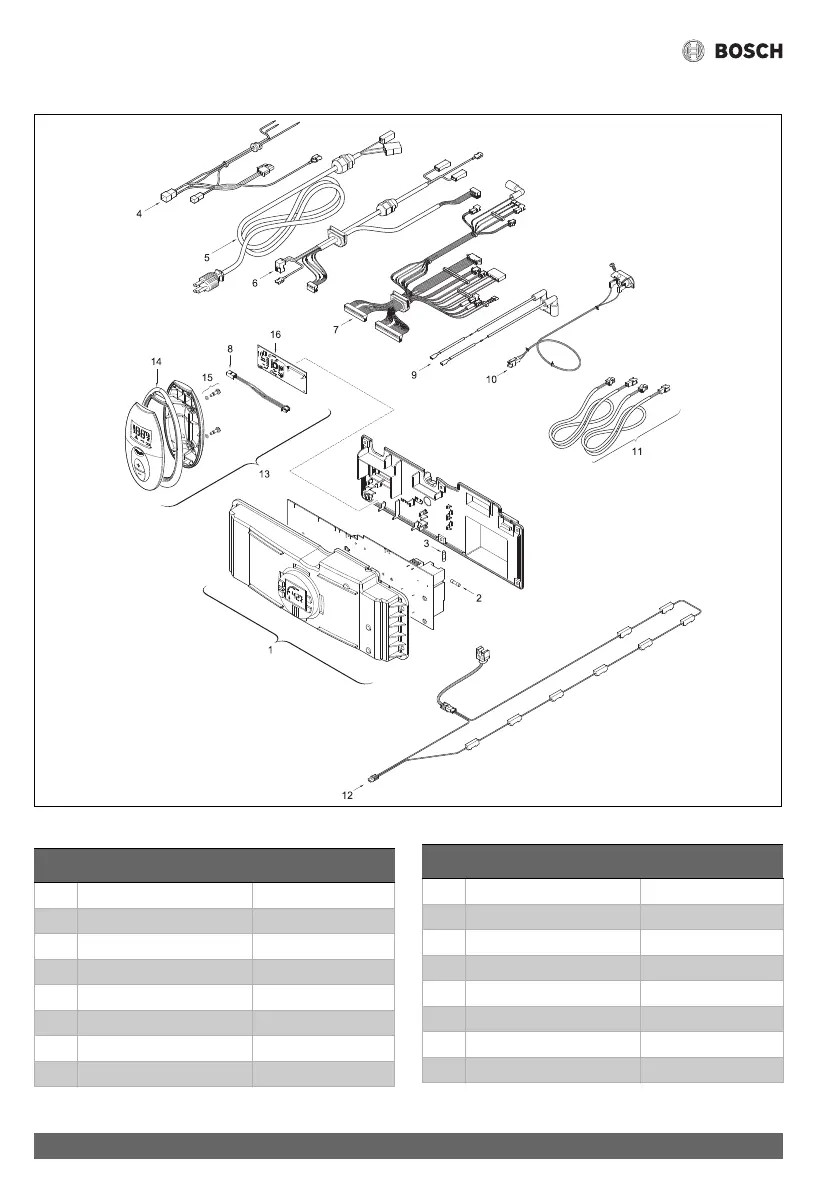 BOSCH

4
5
6
7
16
8
14
15
9
10
11
13
3
2
1
12