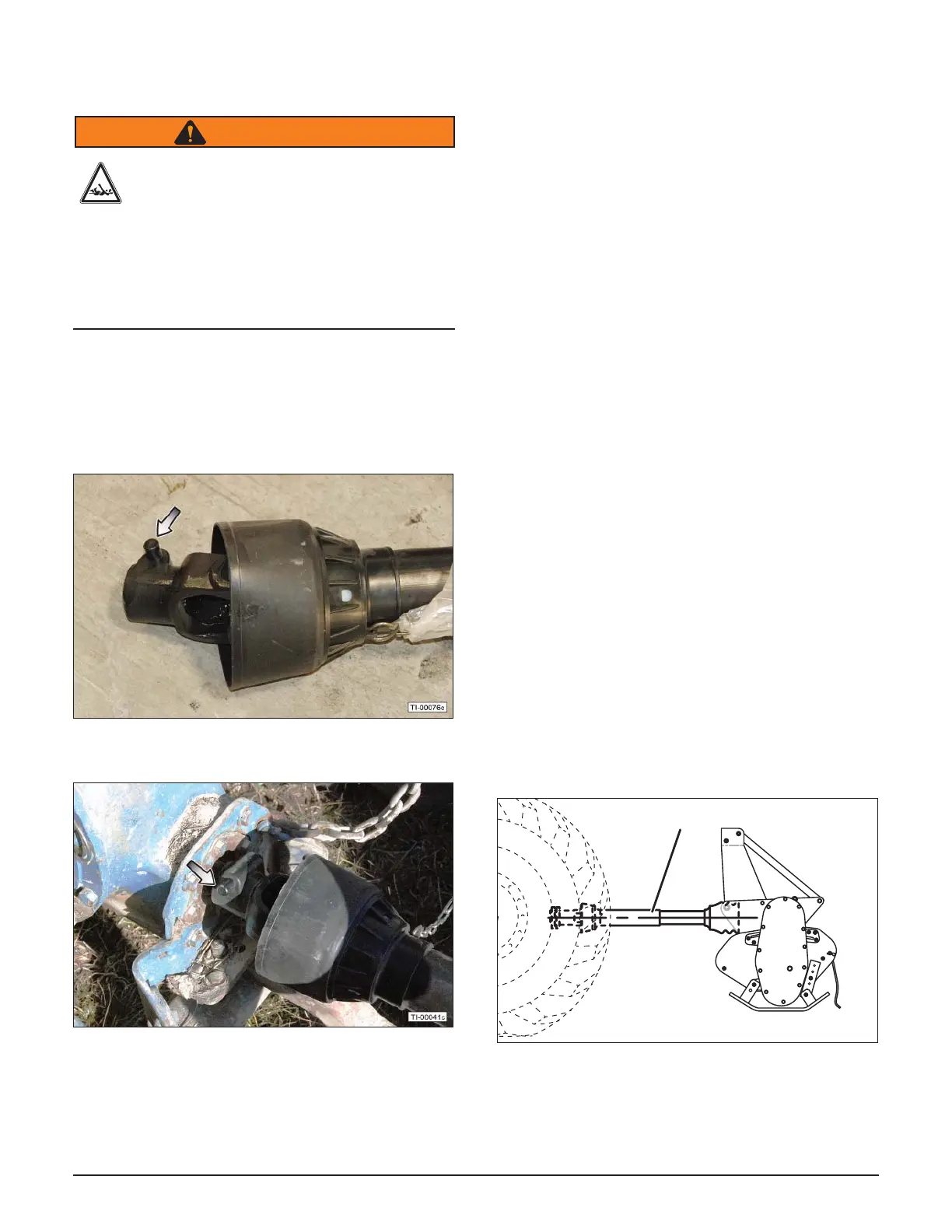 TI-00076c

TI-00041c