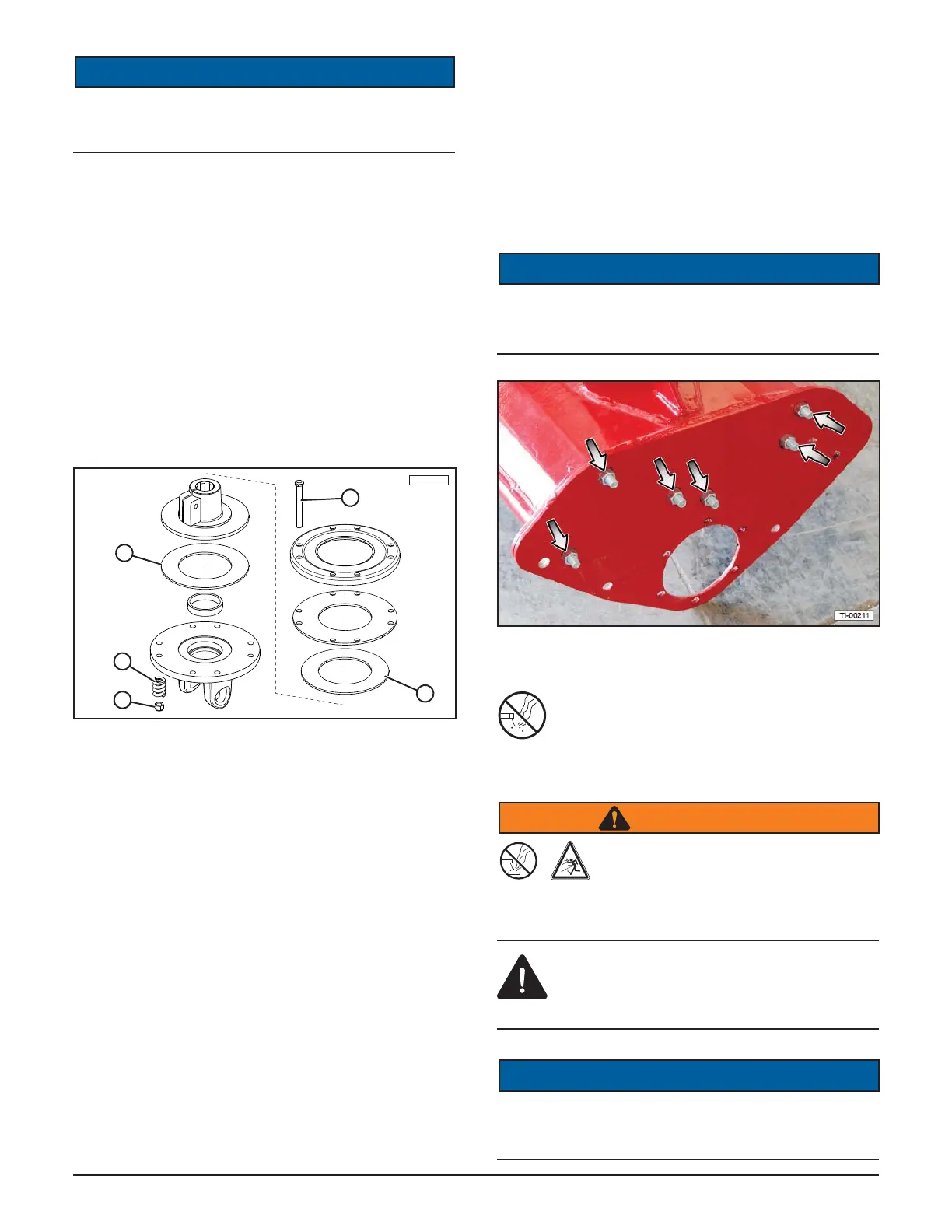 TI-00211