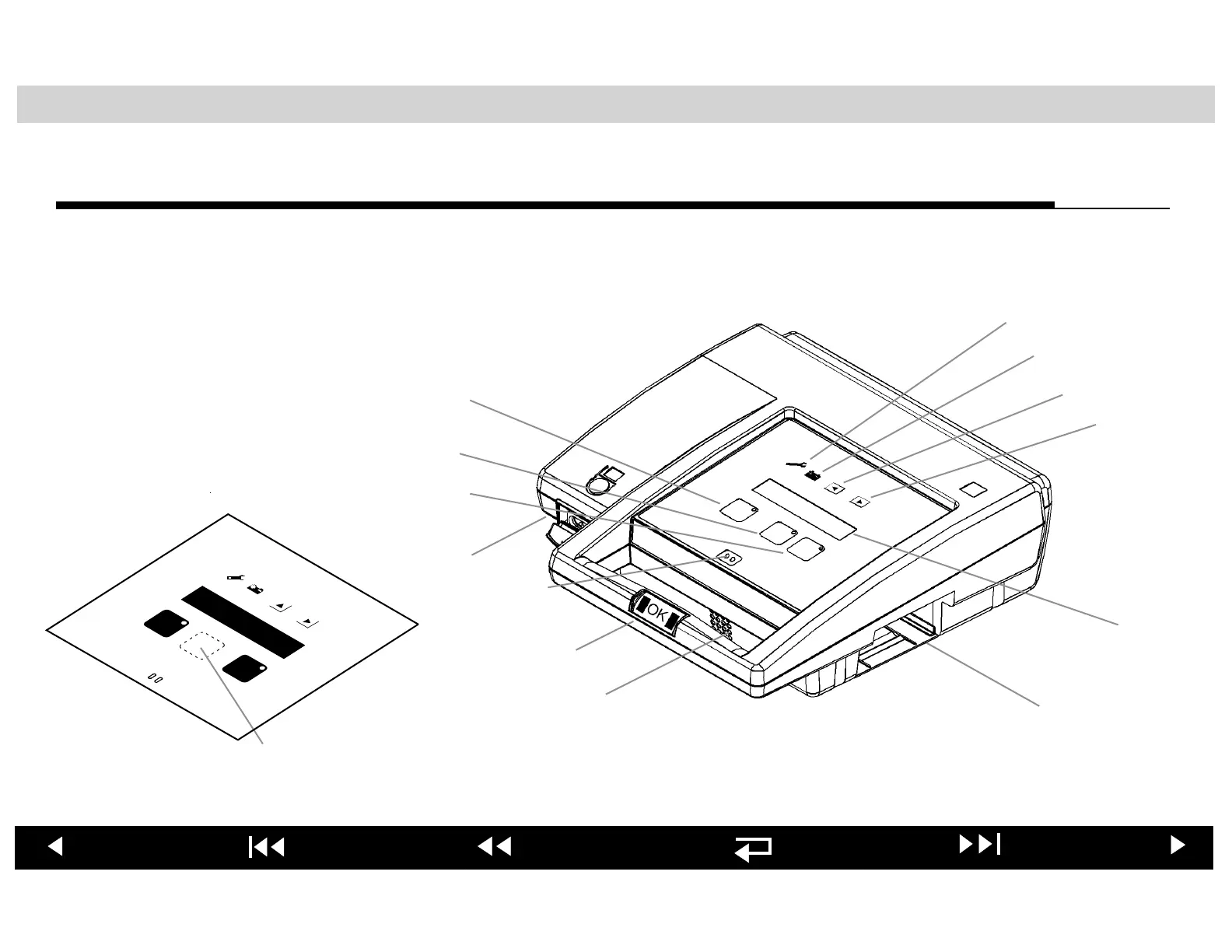 OK