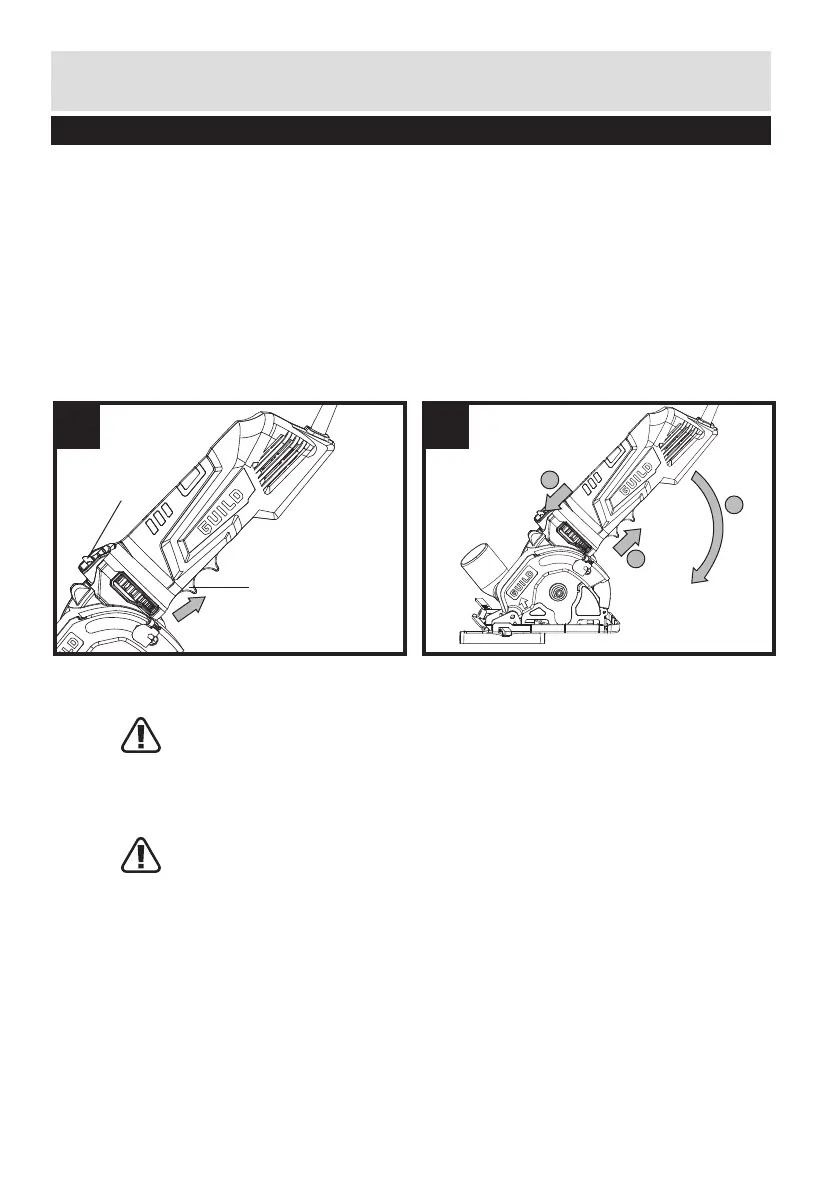 GUILD

GUILD

GUILD

GUILD