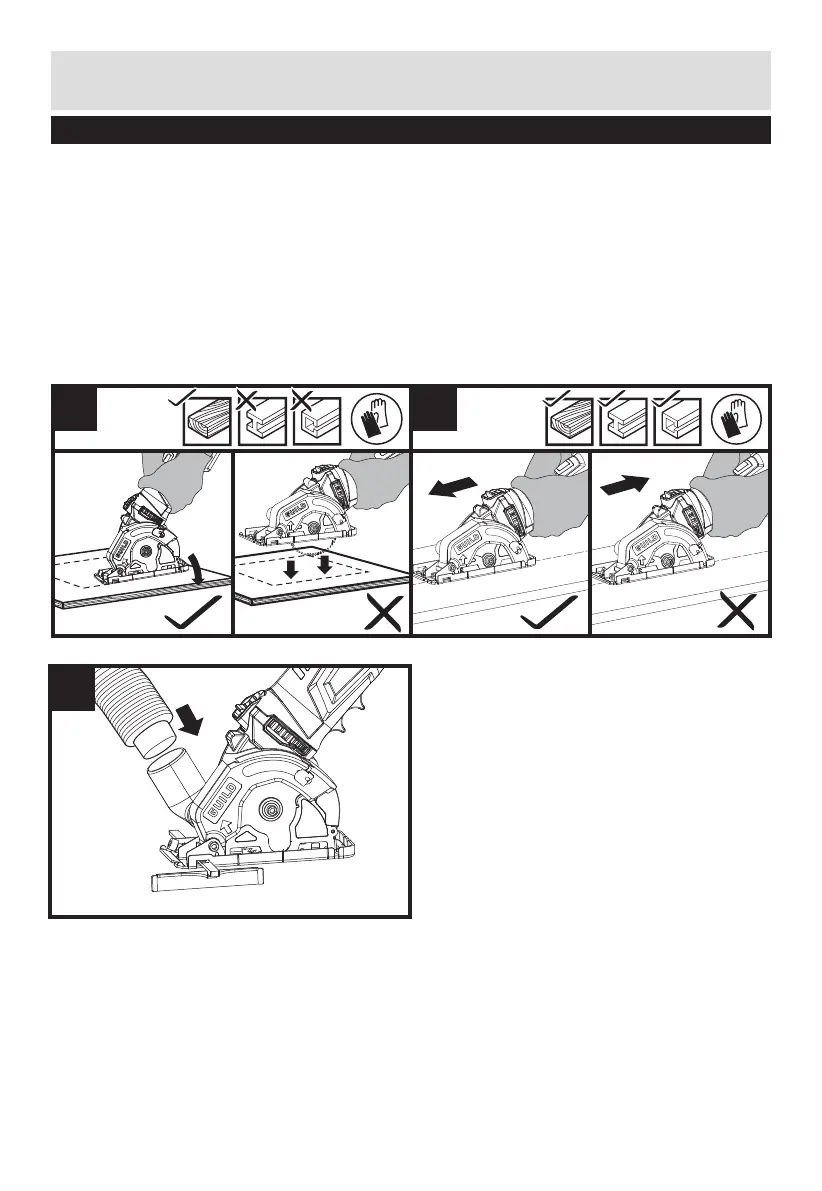 GUILD

GUILD

GUILD

GUILD

GUILD