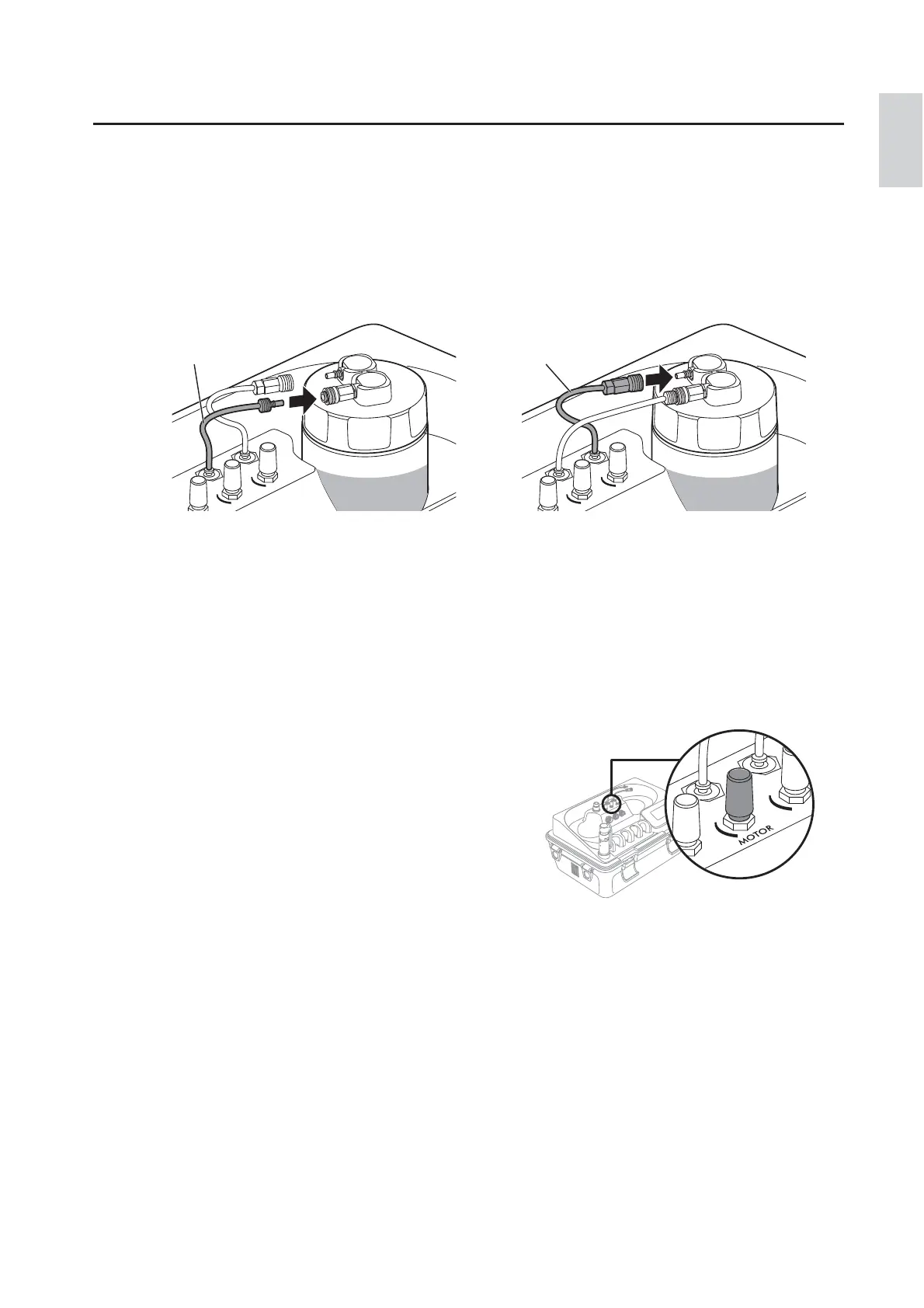 MOTOR