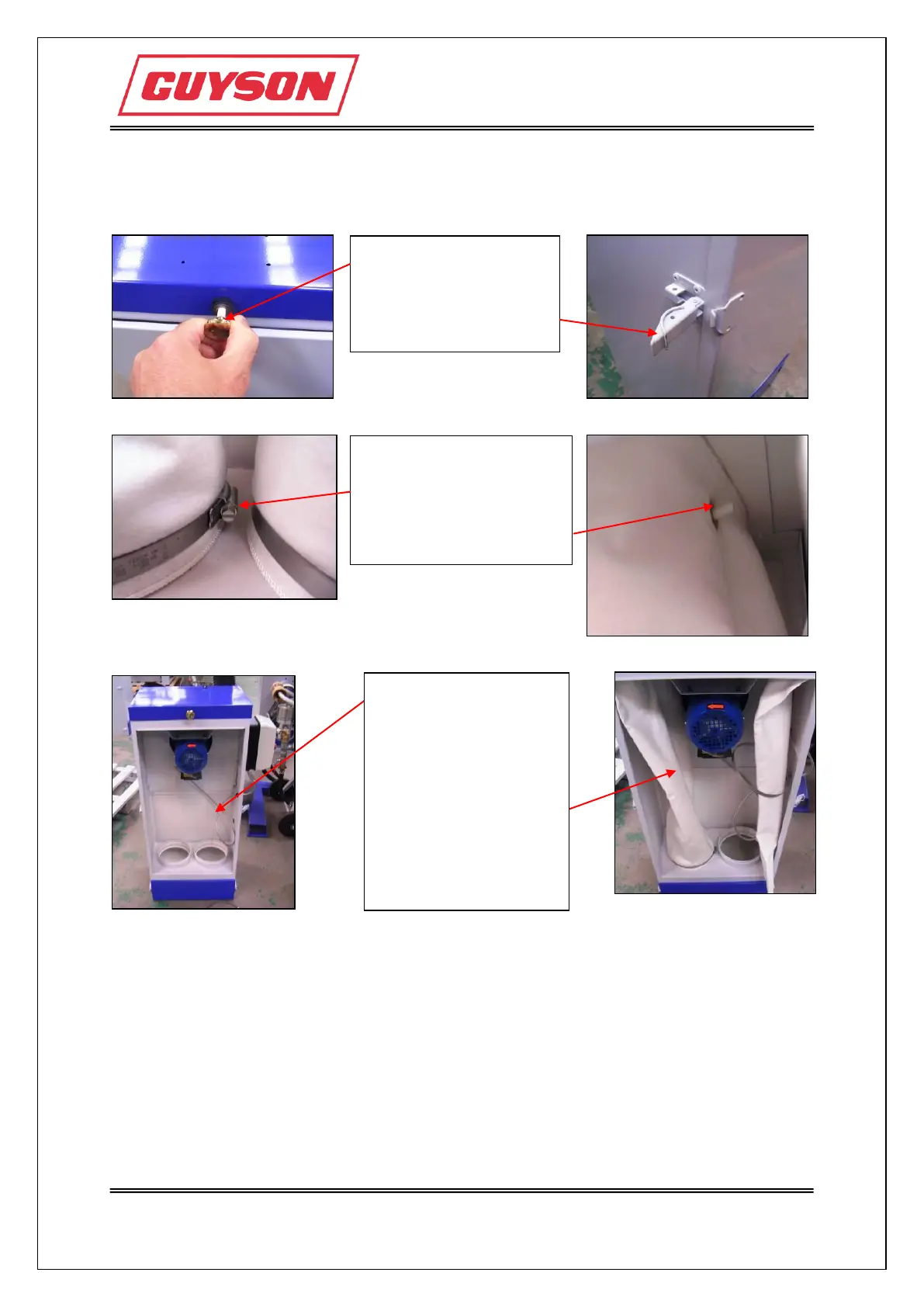 GUYSON