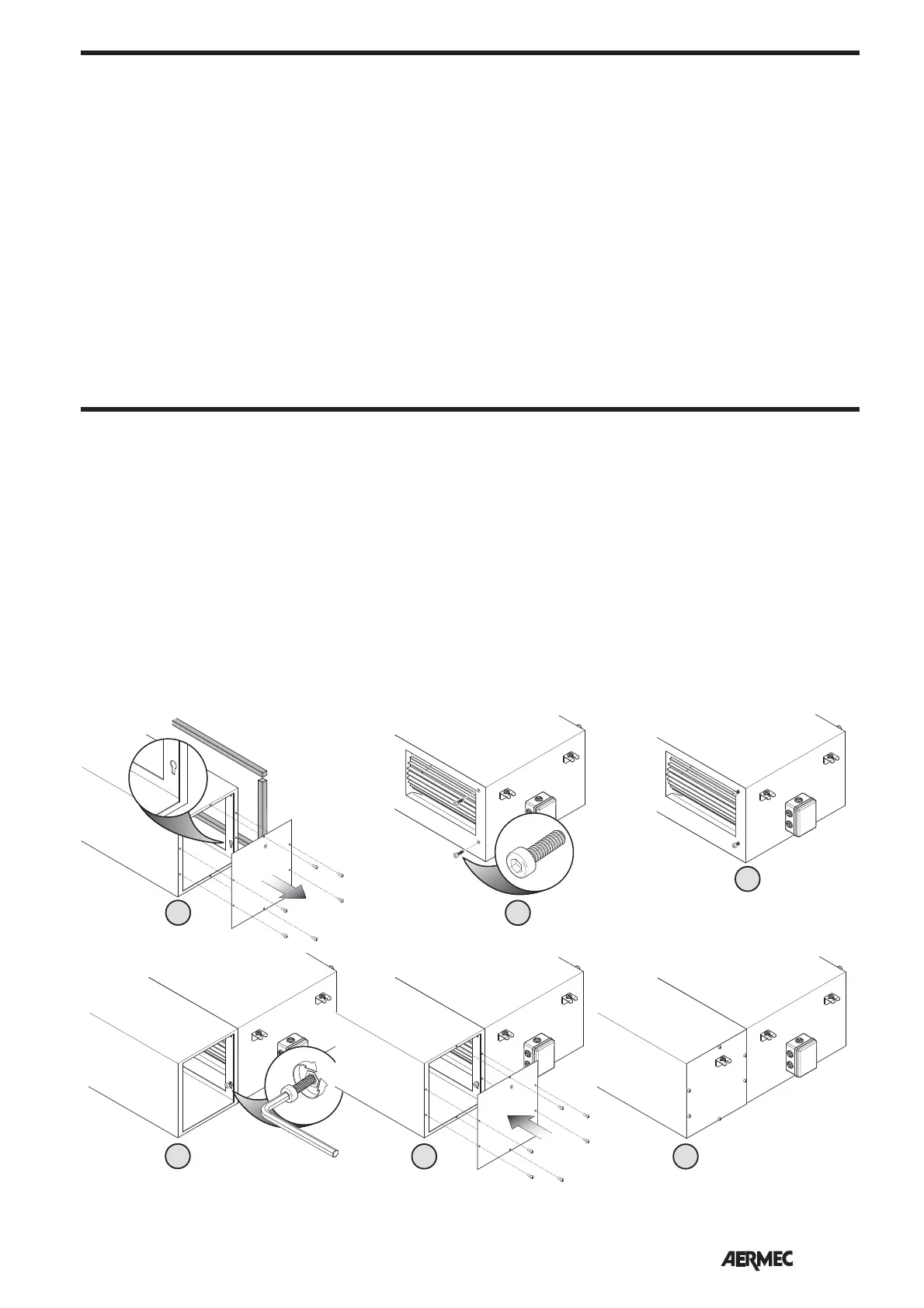 AERMEC