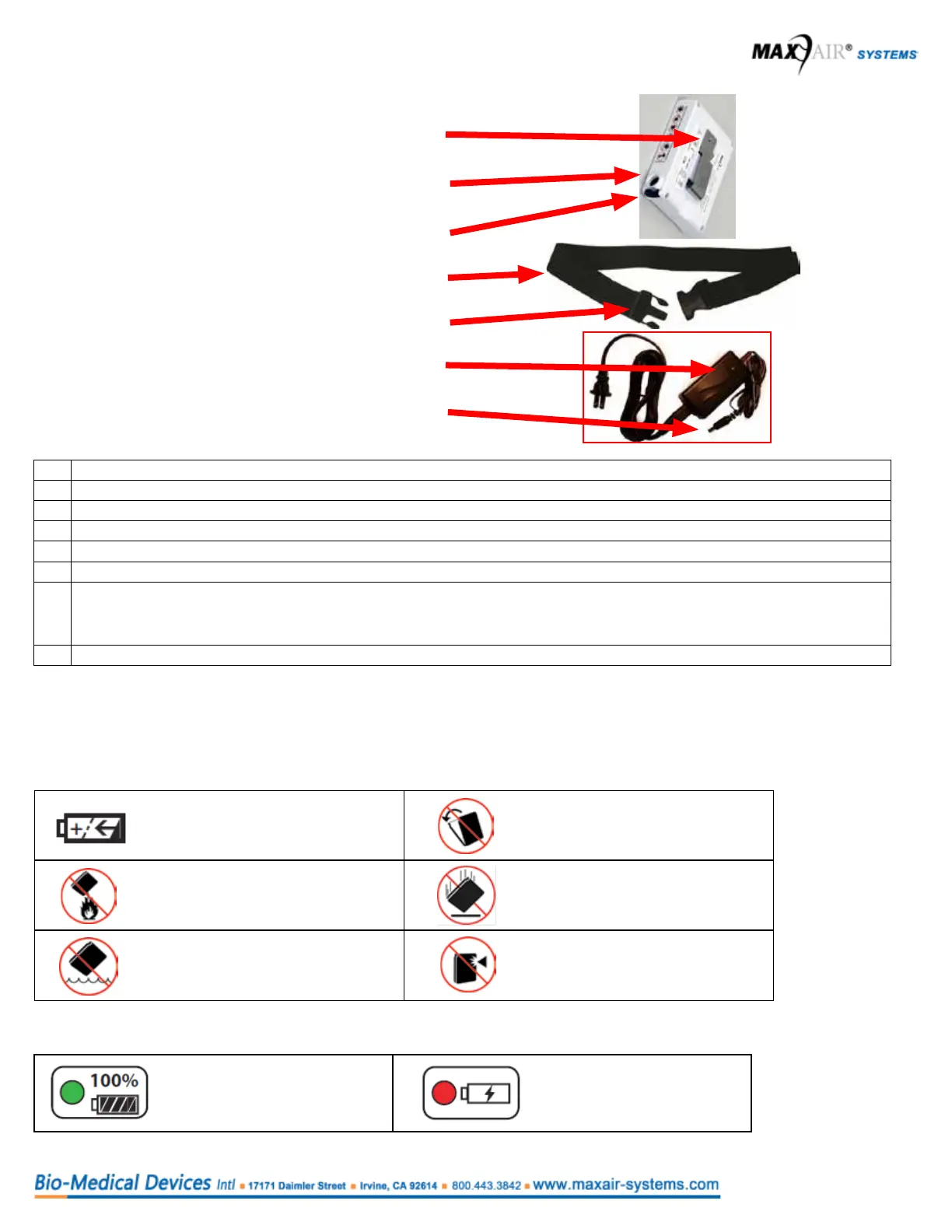 MAXAIR® SYSTEMS

100%

Bio-Medical Devices Intl ▪ 17171 Daimler Street ▪ Irvine, CA 92614 ▪ 800.443.3842 ▪ www.maxair-systems.com