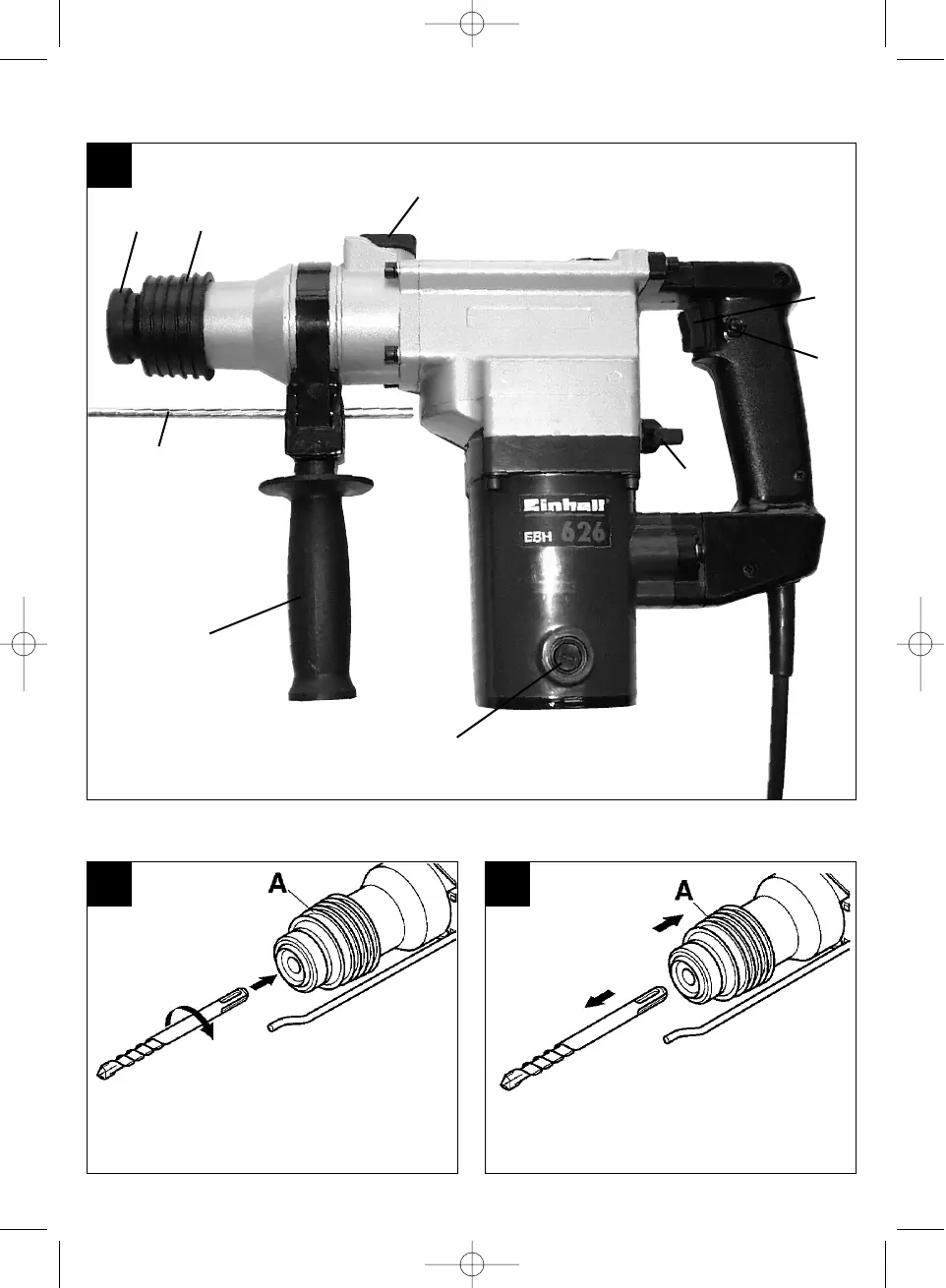 Einhell
EBH 626

A

A