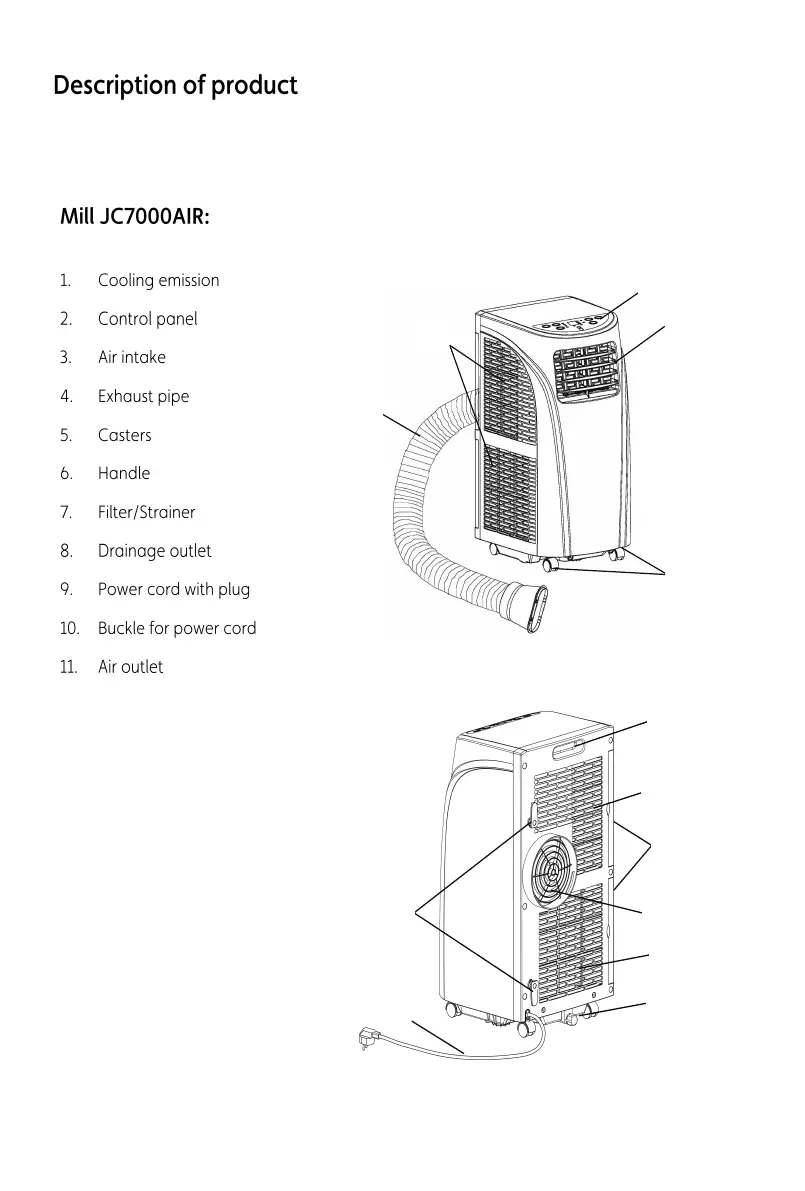 Description of product

Mill JC7000AIR:

1. Cooling emission
2. Control panel
3. Air intake
4. Exhaust pipe
5. Casters
6. Handle
7. Filter/Strainer
8. Drainage outlet
9. Power cord with plug
10. Buckle for power cord
11. Air outlet