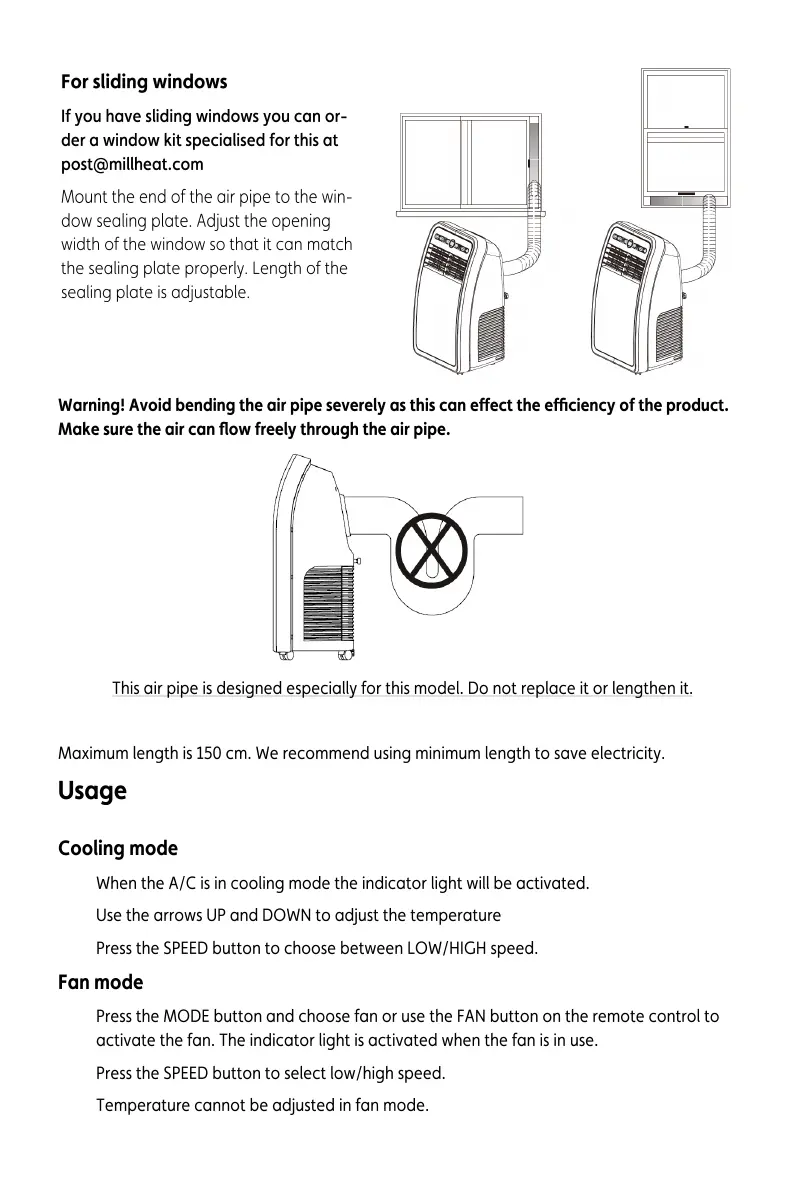 For sliding windows

If you have sliding windows you can order a window kit specialised for this at post@millheat.com

Mount the end of the air pipe to the window sealing plate. Adjust the opening width of the window so that it can match the sealing plate properly. Length of the sealing plate is adjustable.

Warning! Avoid bending the air pipe severely as this can effect the efficiency of the product. Make sure the air can flow freely through the air pipe.

This air pipe is designed especially for this model. Do not replace it or lengthen it.

Maximum length is 150 cm. We recommend using minimum length to save electricity.

Usage

Cooling mode

When the A/C is in cooling mode the indicator light will be activated.

Use the arrows UP and DOWN to adjust the temperature

Press the SPEED button to choose between LOW/HIGH speed.

Fan mode

Press the MODE button and choose fan or use the FAN button on the remote control to activate the fan. The indicator light is activated when the fan is in use.

Press the SPEED button to select low/high speed.

Temperature cannot be adjusted in fan mode.