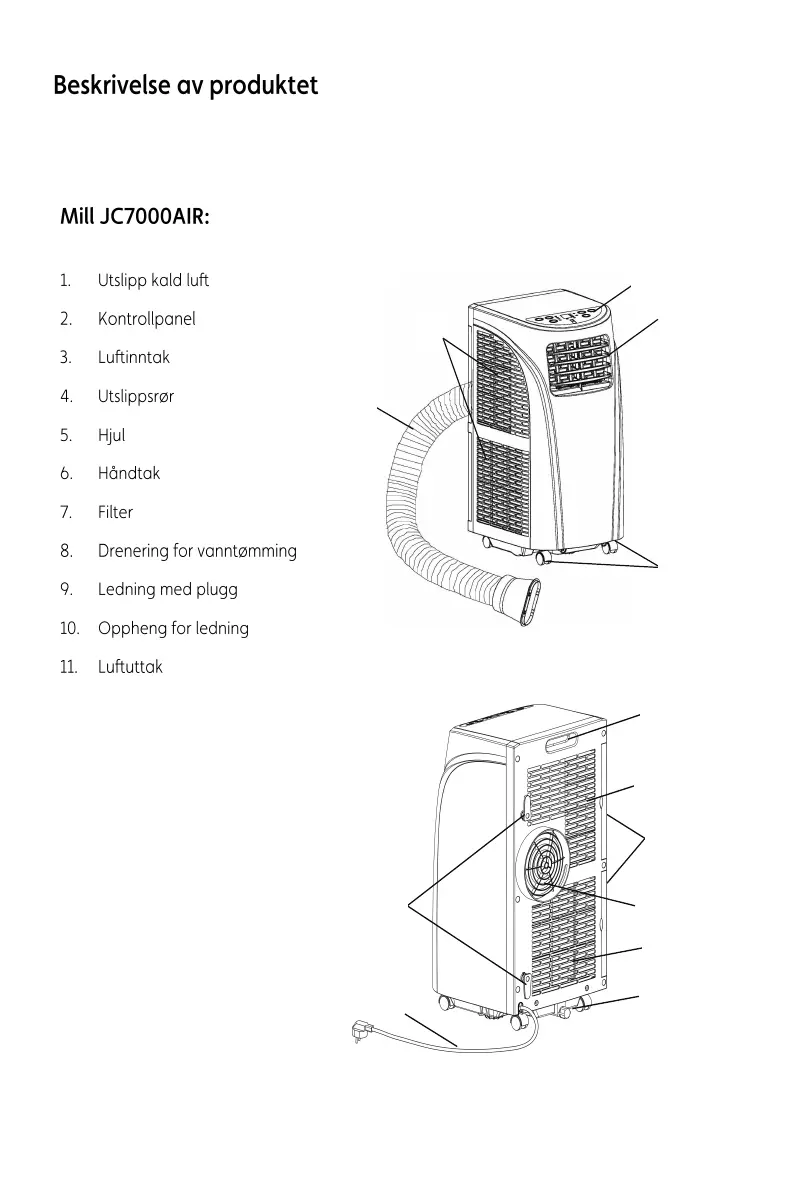 Beskrivelse av produktet

Mill JC7000AIR:

1. Utslipp kald luft
2. Kontrollpanel
3. Luftinntak
4. Utslippsrør
5. Hjul
6. Håndtak
7. Filter
8. Drenering for vanntømming
9. Ledning med plugg
10. Oppheng for ledning
11. Luftuttak