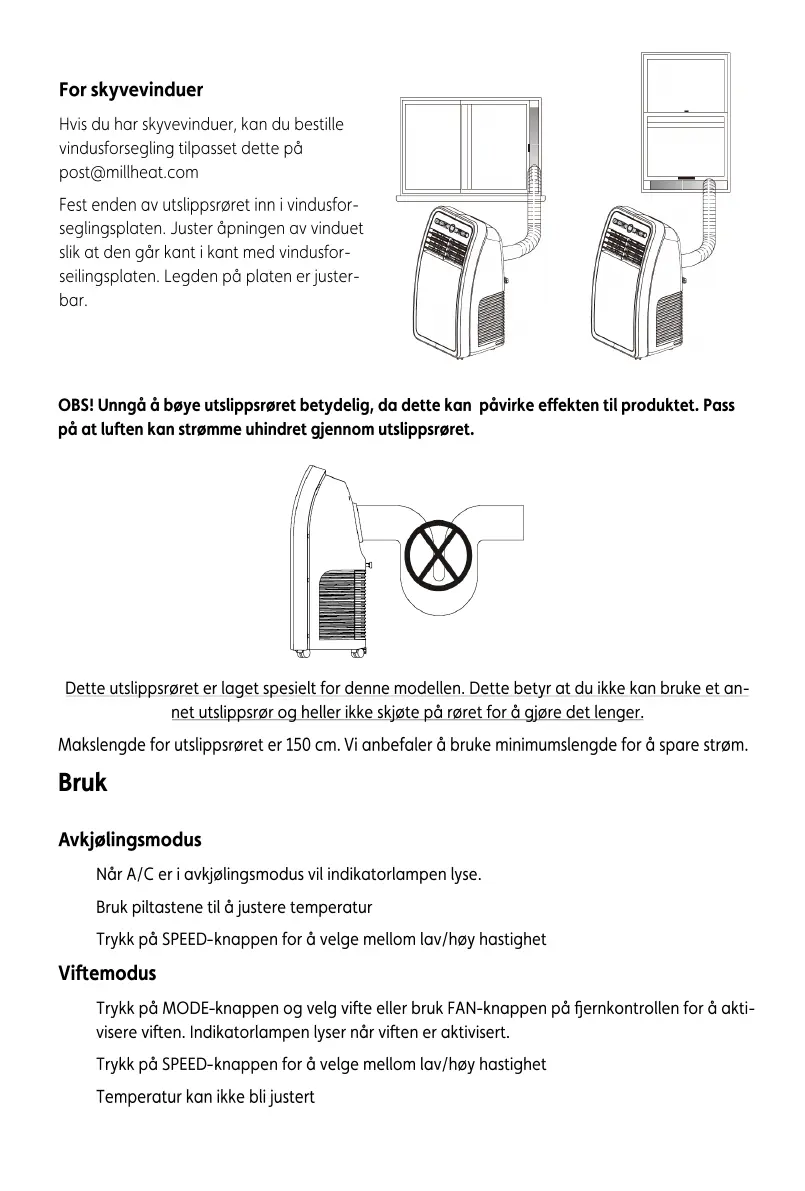 For skyvevinduer

Hvis du har skyvevinduer, kan du bestille vindusforsegling tilpasset dette på post@millheat.com

Fest enden av utslippsrøret inn i vindusforseglingsplaten. Juster åpningen av vinduet slik at den går kant i kant med vindusforseilingsplaten. Legden på platen er justerbar.

OBS! Unngå å bøye utslippsrøret betydelig, da dette kan påvirke effekten til produktet. Pass på at luften kan strømme uhindret gjennom utslippsrøret.

Dette utslippsrøret er laget spesielt for denne modellen. Dette betyr at du ikke kan bruke et annet utslippsrør og heller ikke skjøte på røret for å gjøre det lenger.

Makslengde for utslippsrøret er 150 cm. Vi anbefaler å bruke minimumslengde for å spare strøm.

Bruk

Avkjølingsmodus

Når A/C er i avkjølingsmodus vil indikatorlampen lyse.

Bruk piltastene til å justere temperatur

Trykk på SPEED-knappen for å velge mellom lav/høy hastighet

Viftemodus

Trykk på MODE-knappen og velg vifte eller bruk FAN-knappen på fjernkontrollen for å aktivisere viften. Indikatorlampen lyser når viften er aktivisert.

Trykk på SPEED-knappen for å velge mellom lav/høy hastighet

Temperatur kan ikke bli justert