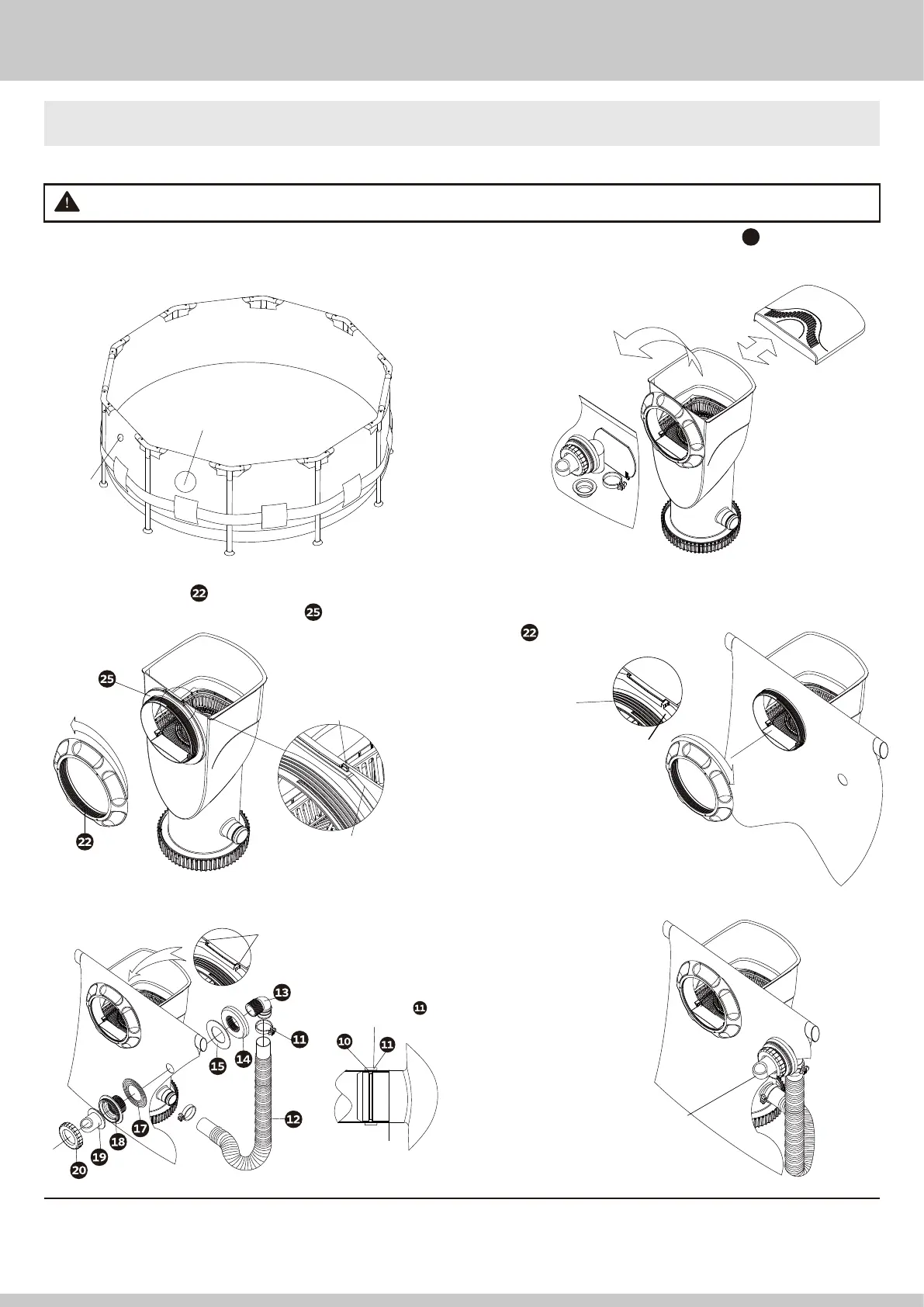 22
25
22
25
22
13
11
11
10
11
15
14
17
12
18
19
20