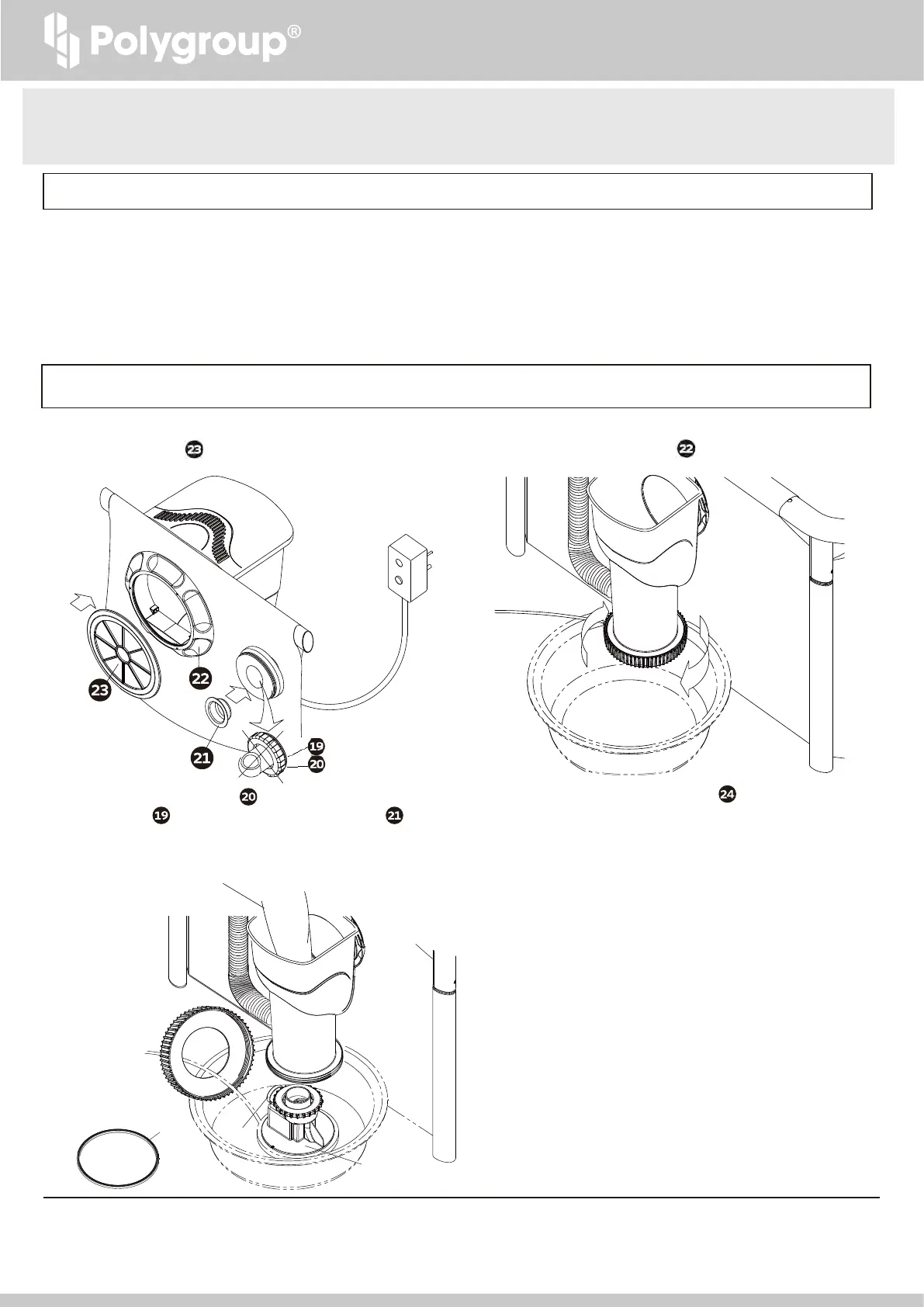 Polygroup®

23

22

23

22

21

19

20

20

19

21

24