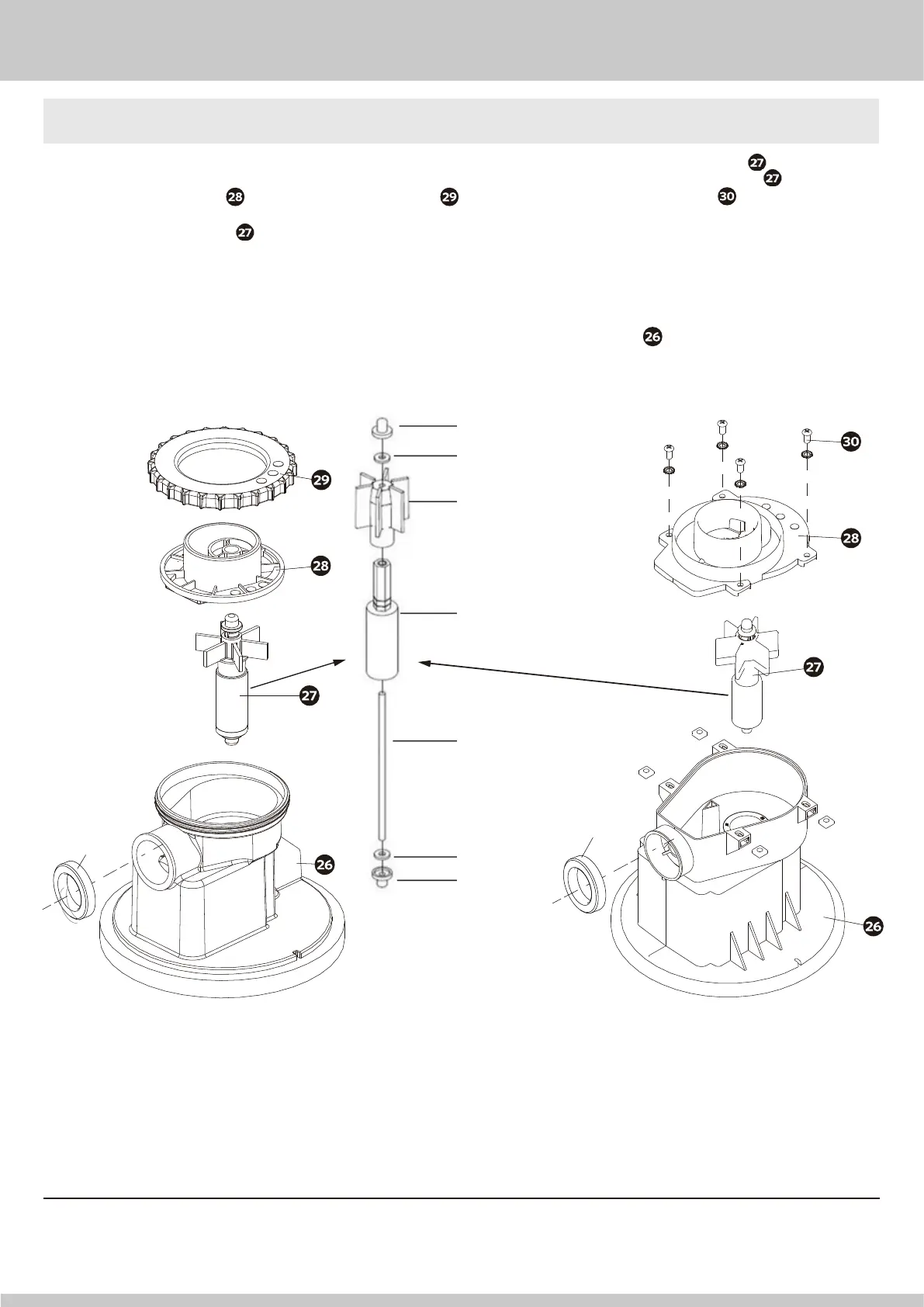 27
27
28
29
30
27
26
29
30
28
28
27
27
26
26