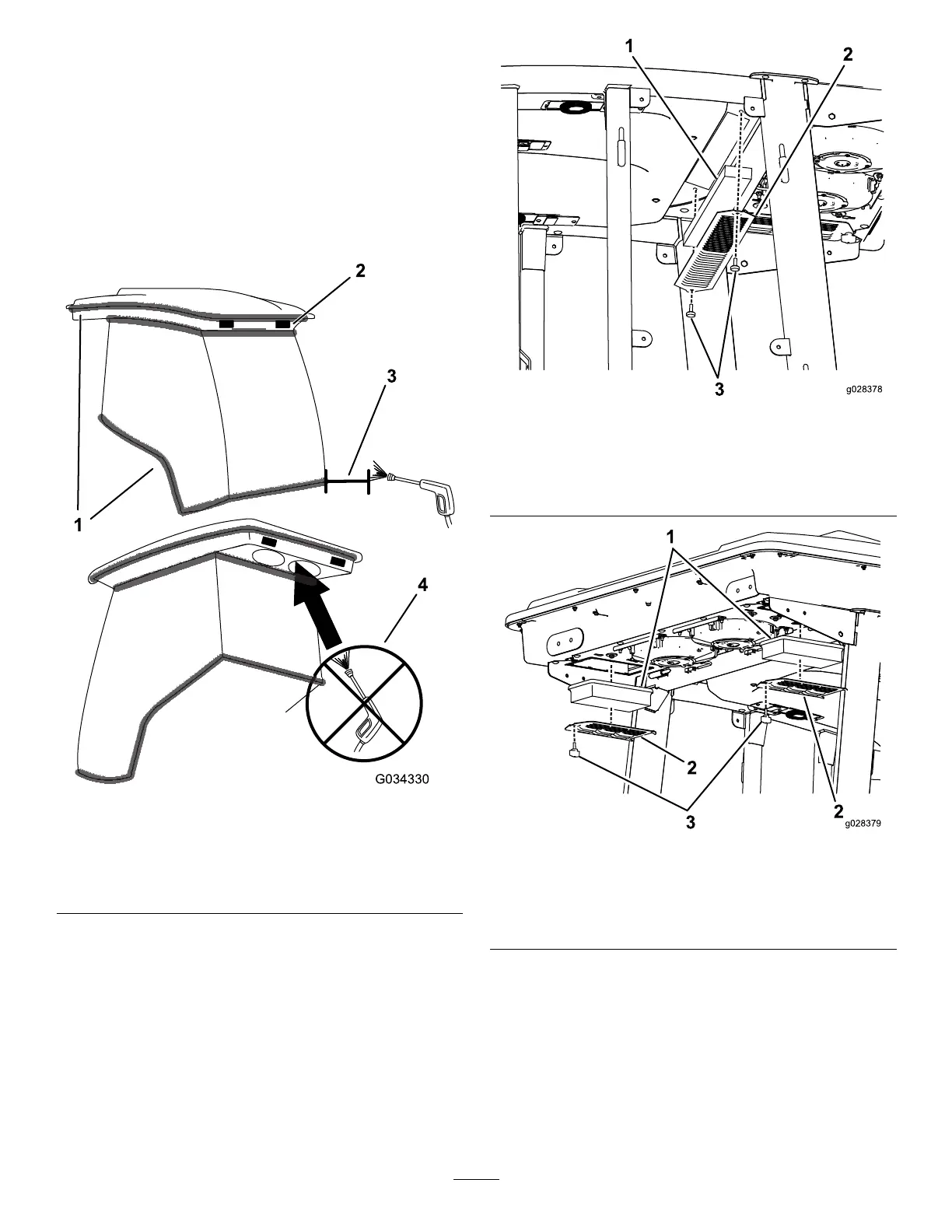 2

3

1

4

G034330

1

2

3

g028378

1

2

3

2

g028379