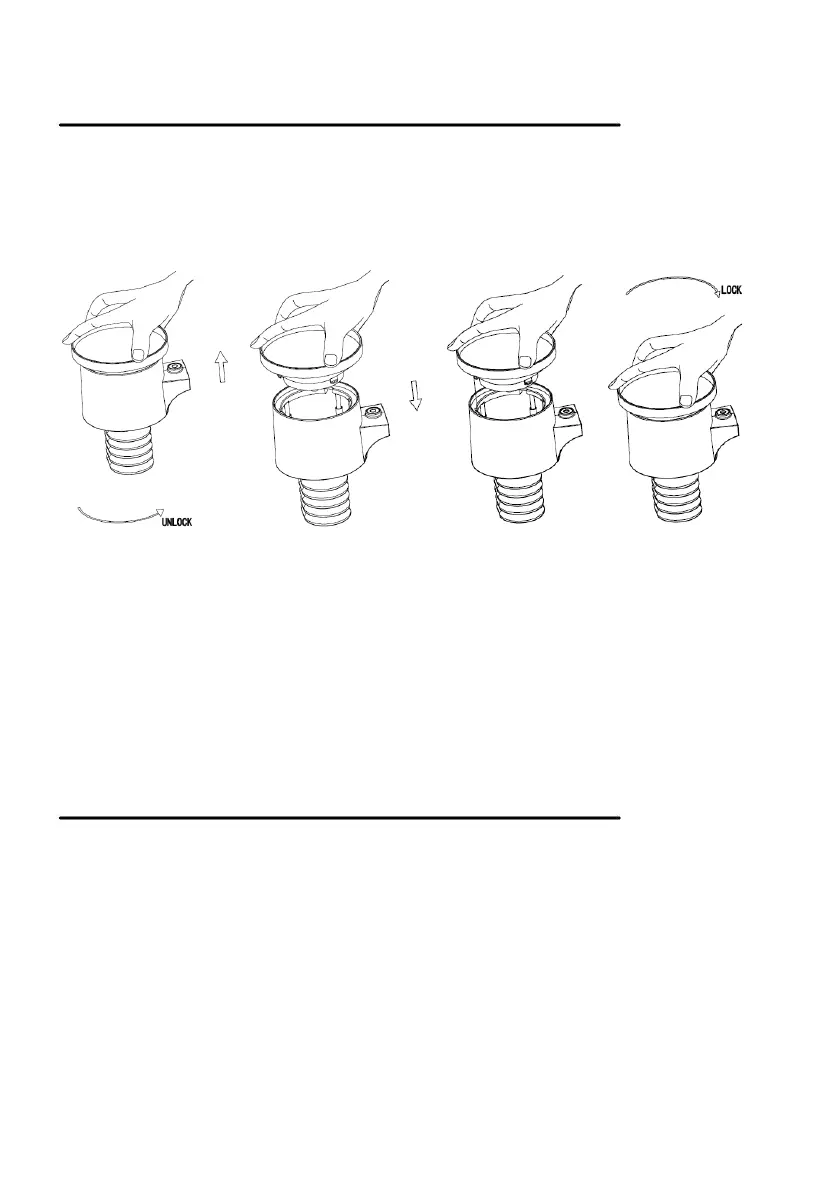 UNLOCK

LOCK