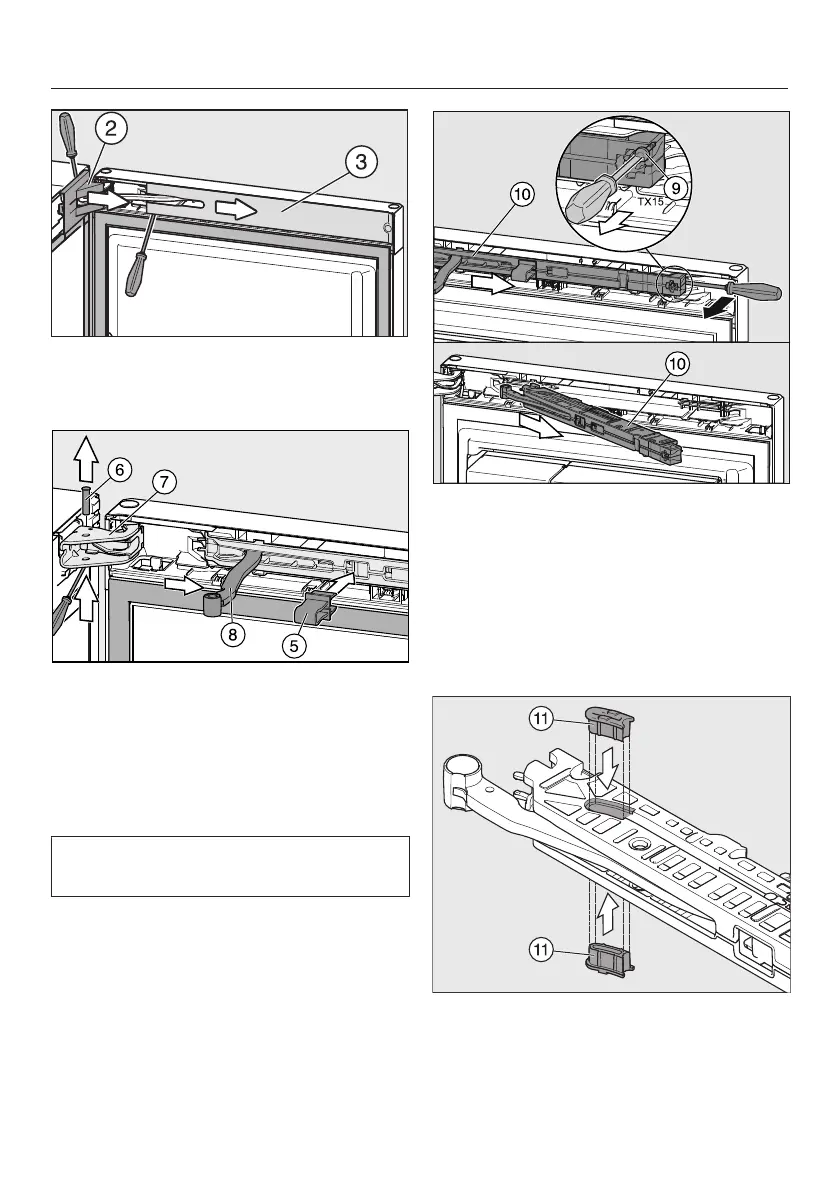 2
3
6
7
8
5
10
9
TX15
10
11
11