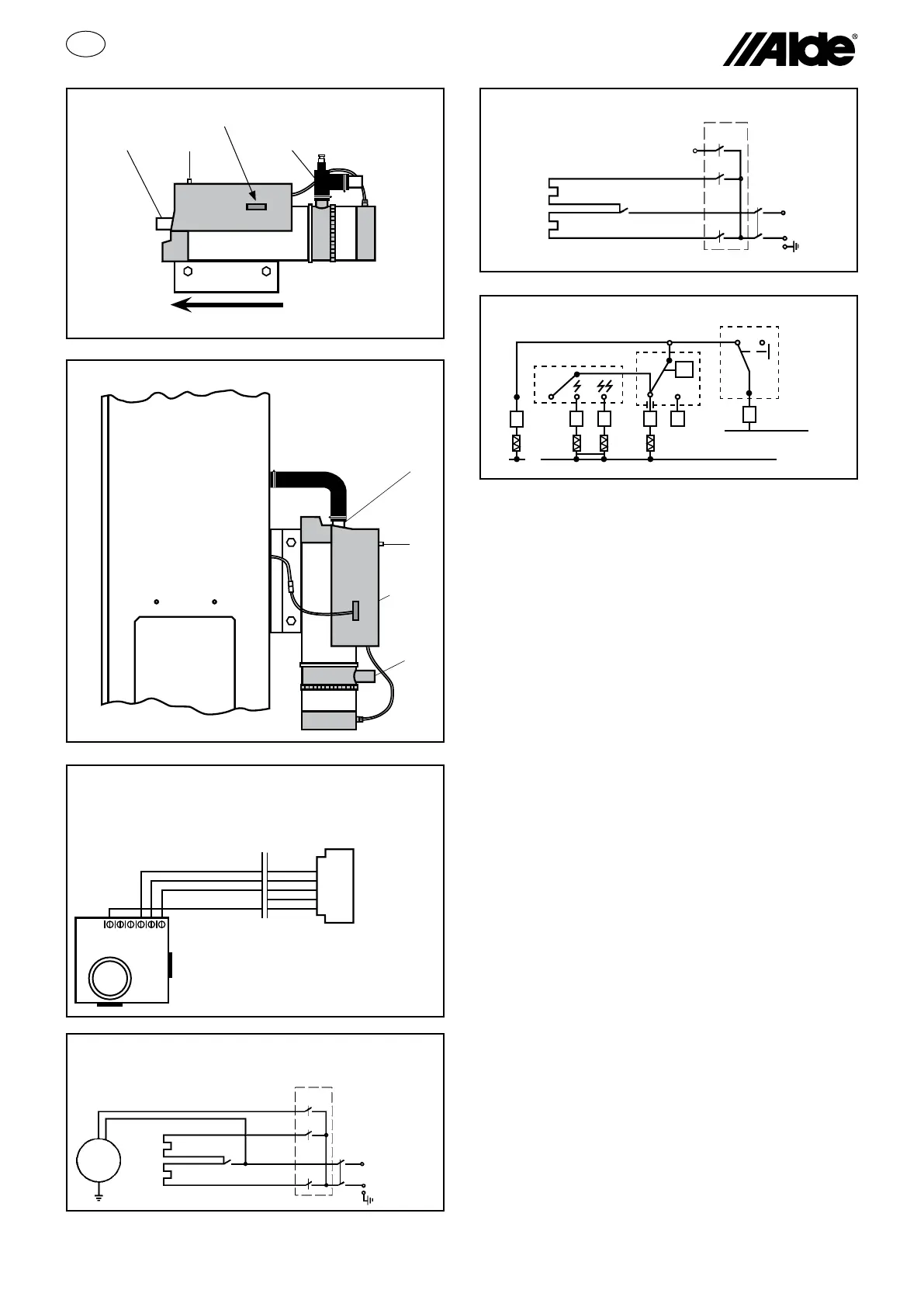 Alde®