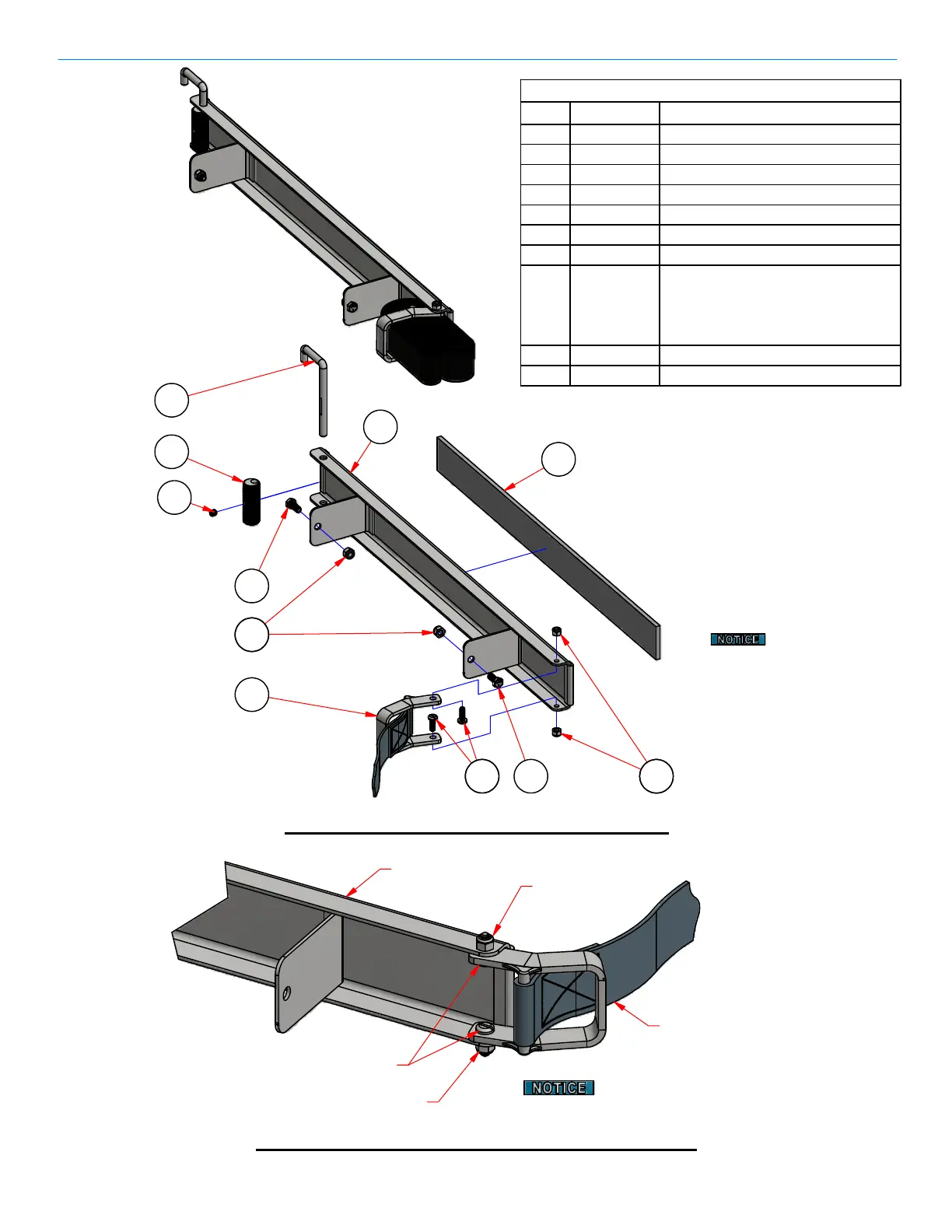 NOTICE

NOTICE