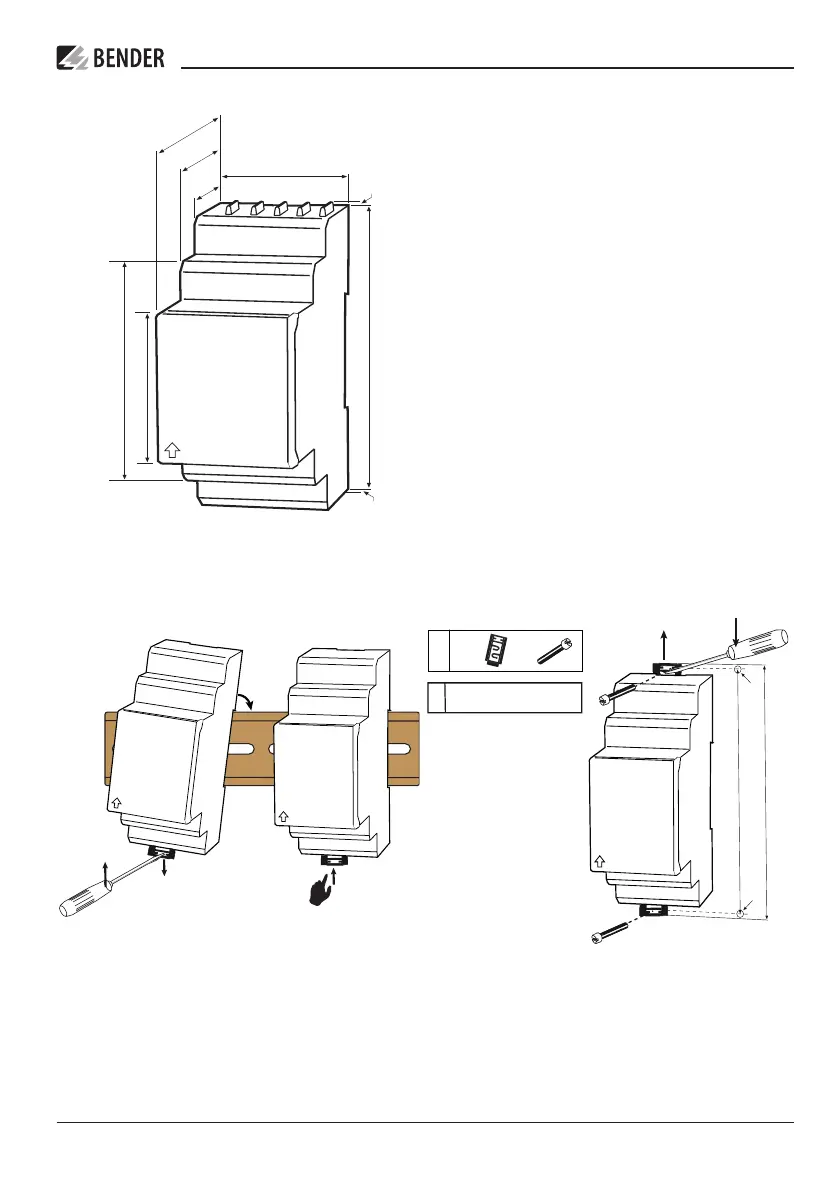 BENDER