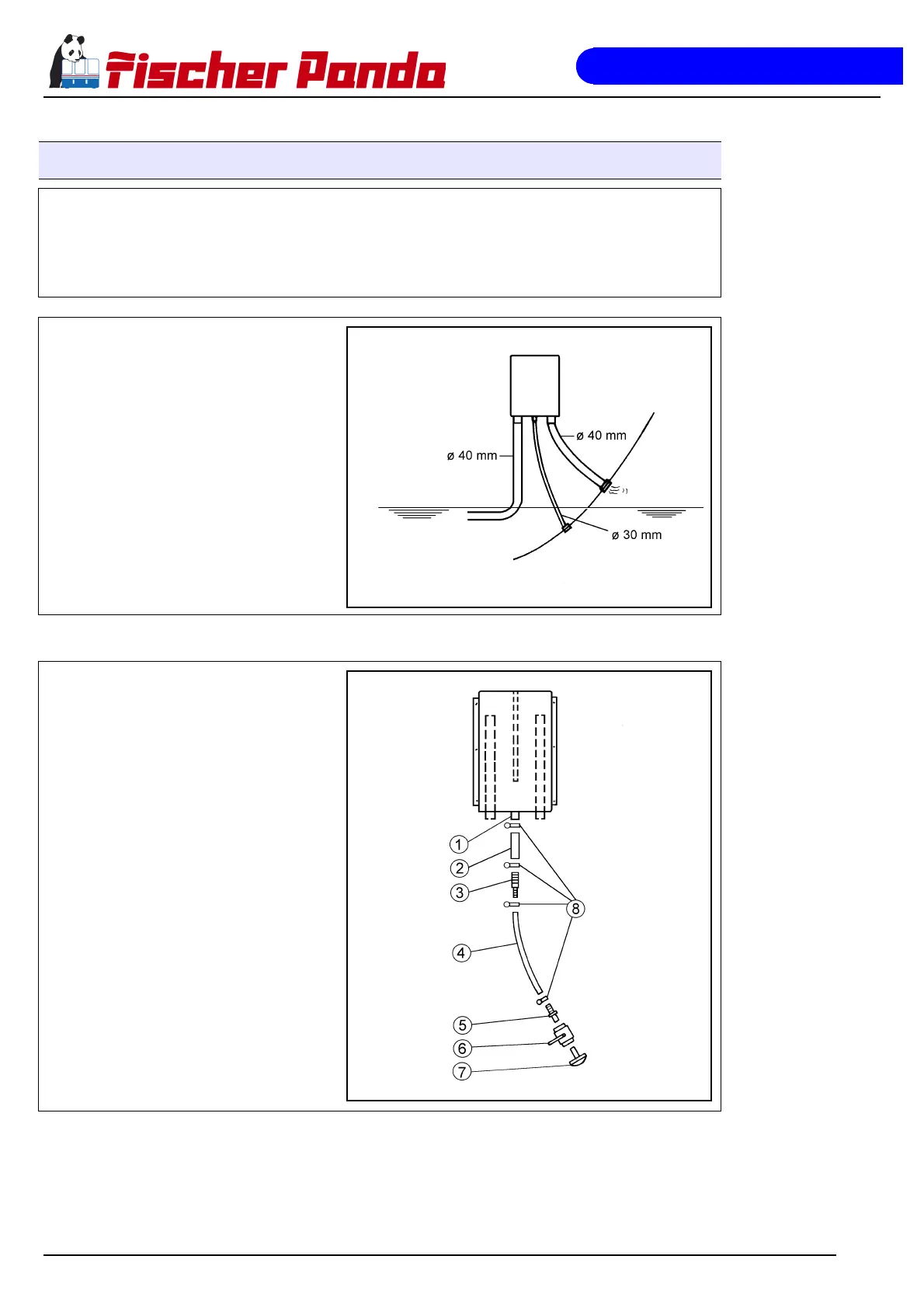 Fischer Panda

ø 40 mm
ø 40 mm
ø 30 mm

1
2
3
4
5
6
7
8