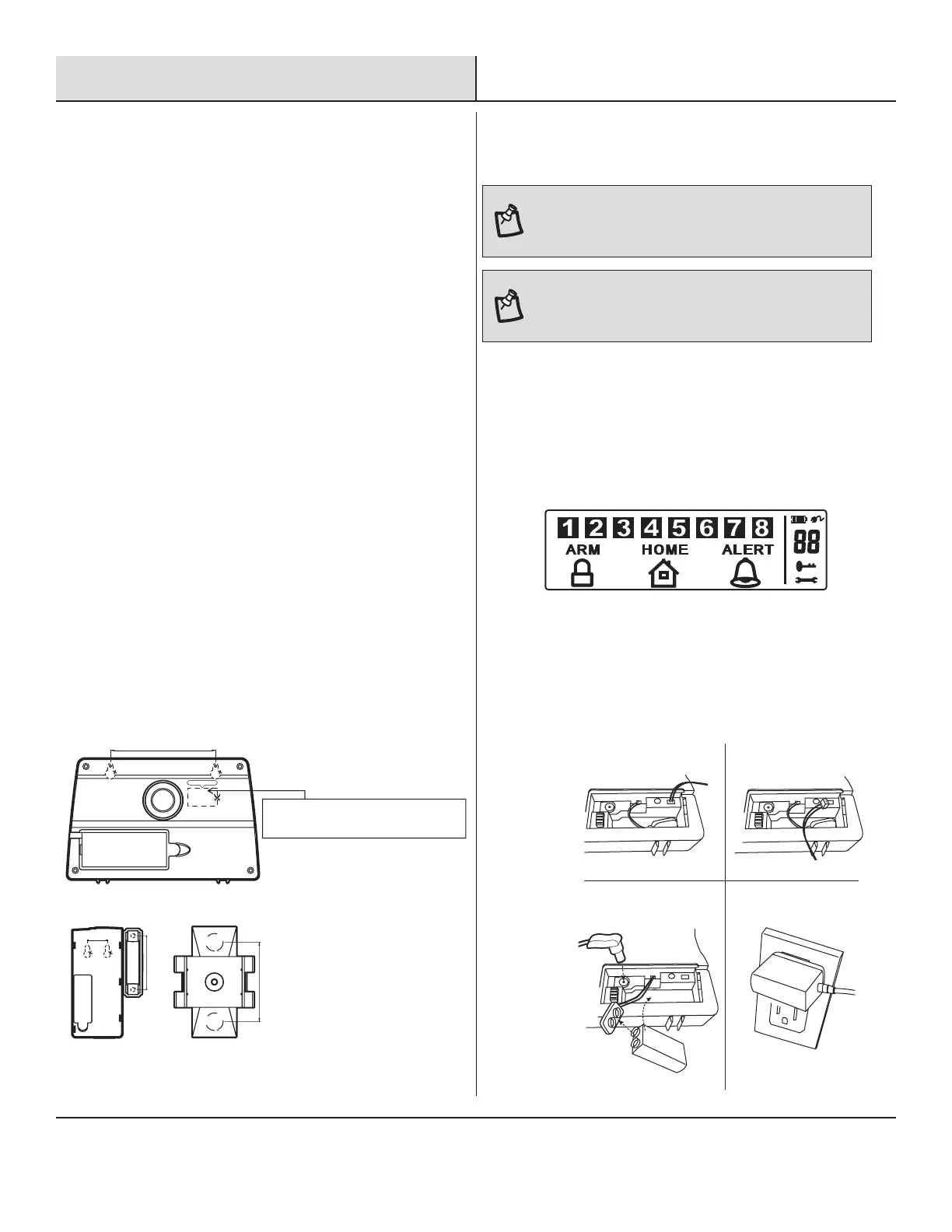 1 2 3 4 5 6 7 8
ARM HOME ALERT
88