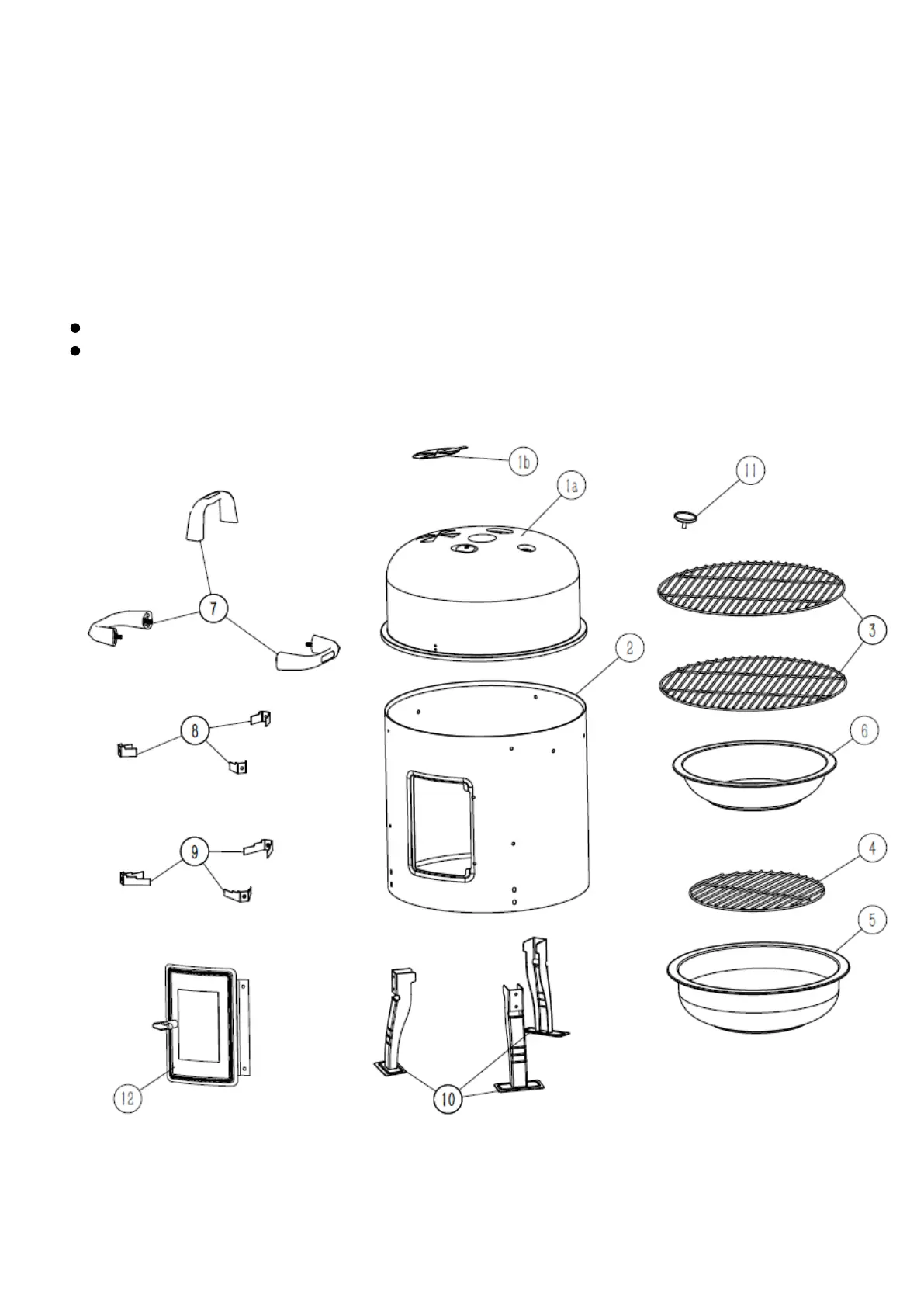 1b
1a
11
7
3
2
8
6
9
4
5
12
10