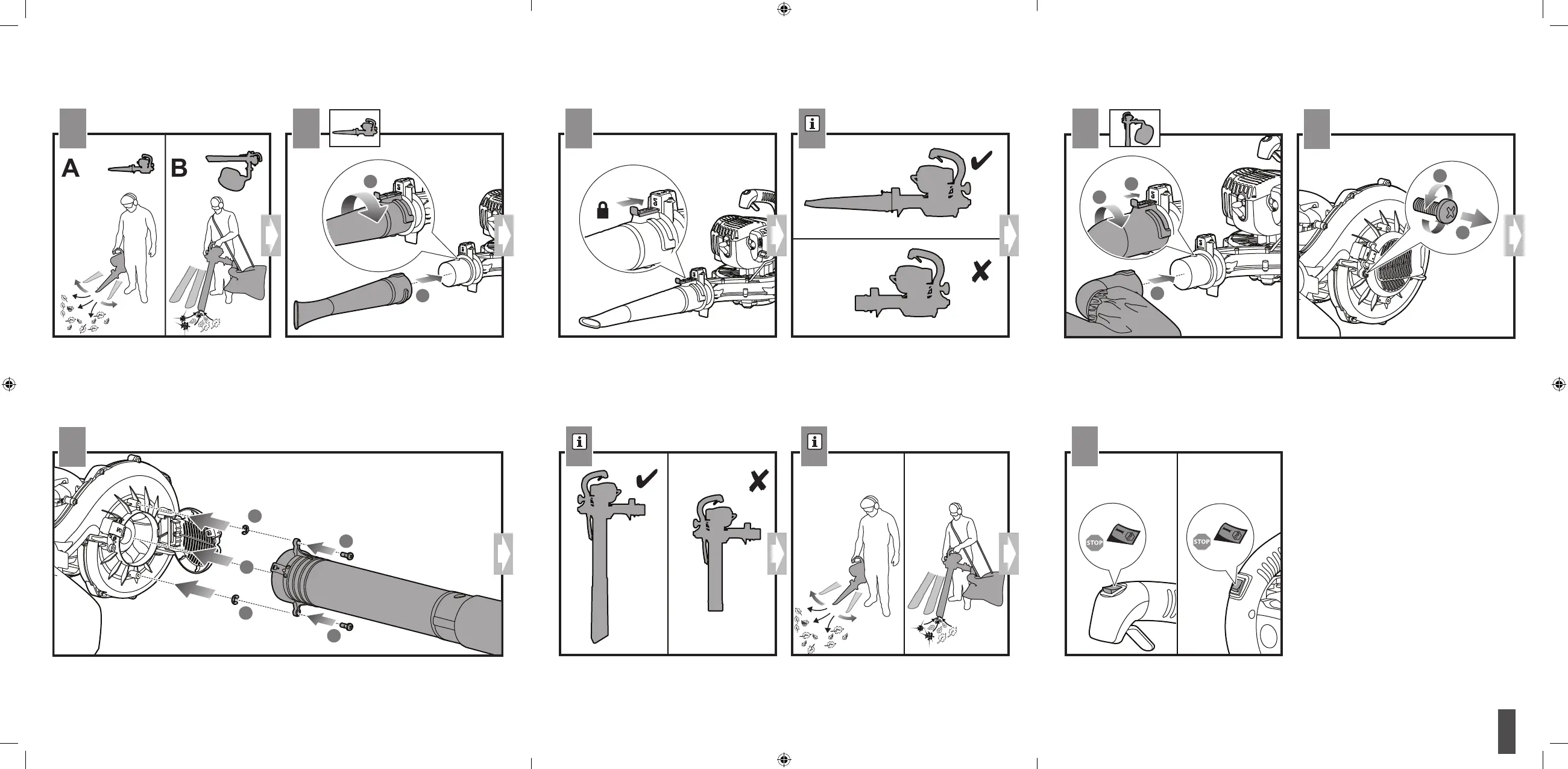 A

B

STOP

STOP