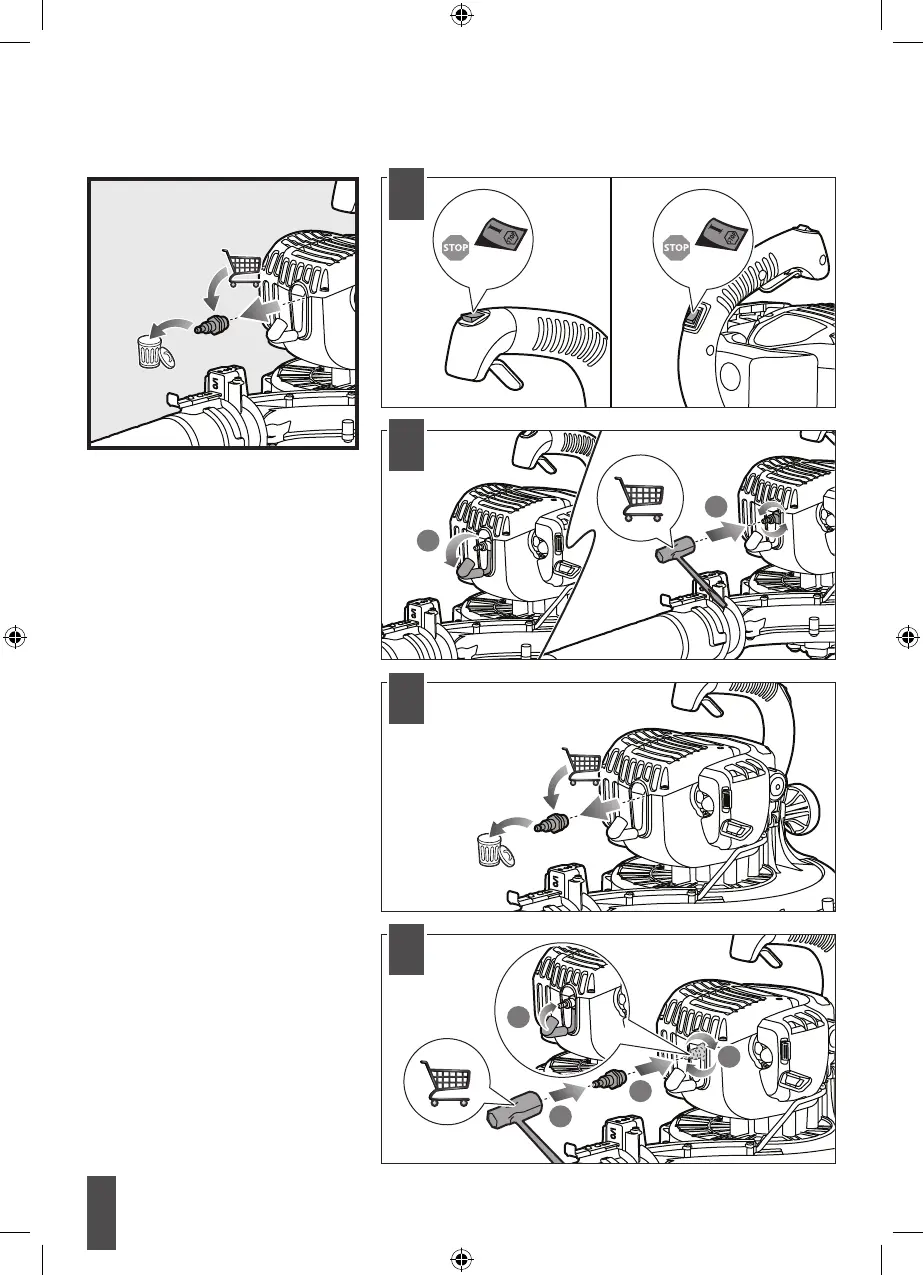 STOP

STOP