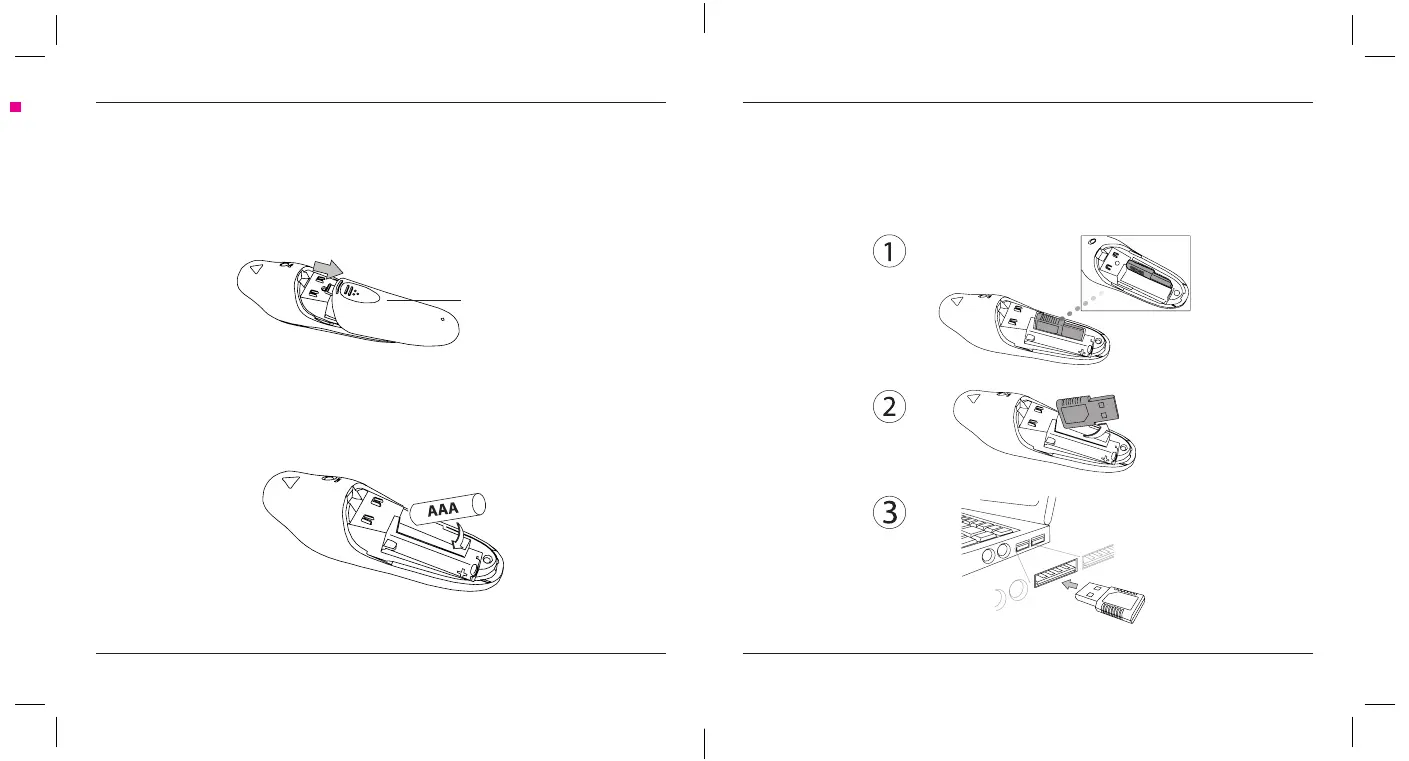 AAA

1

2

3