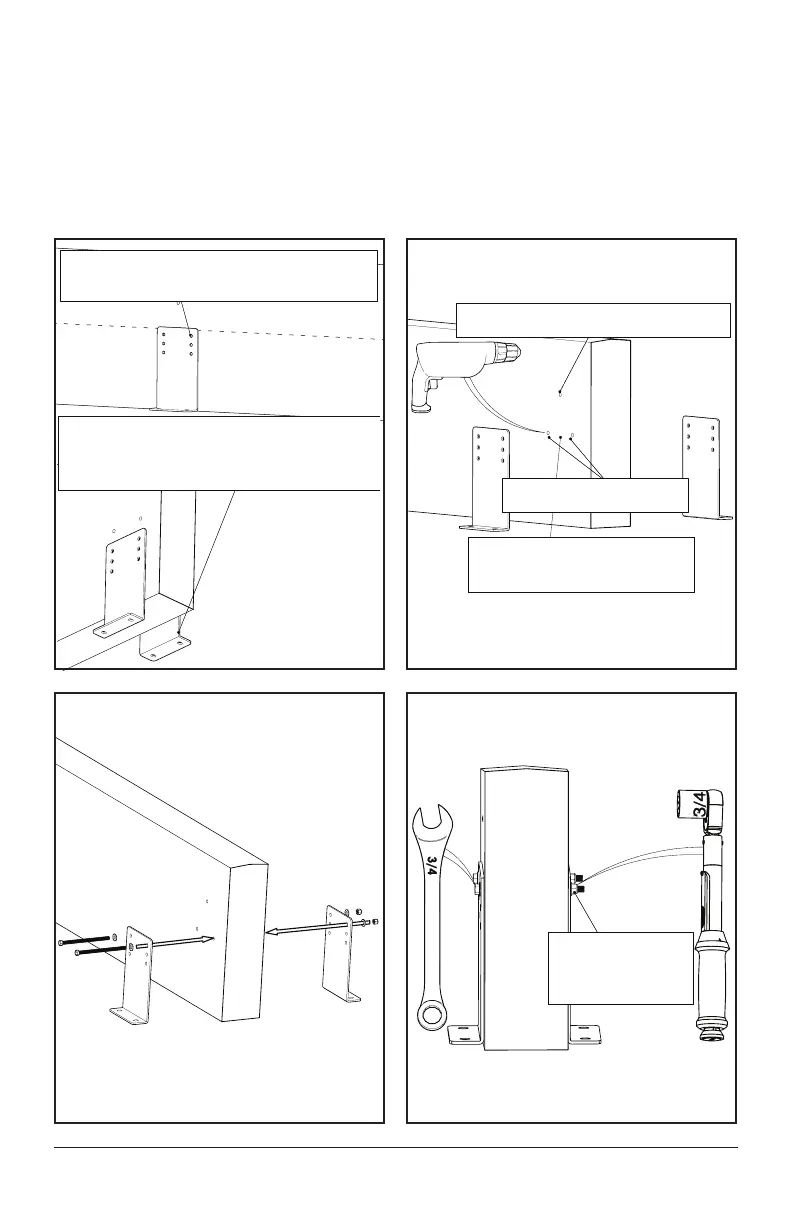 3/4

3/4